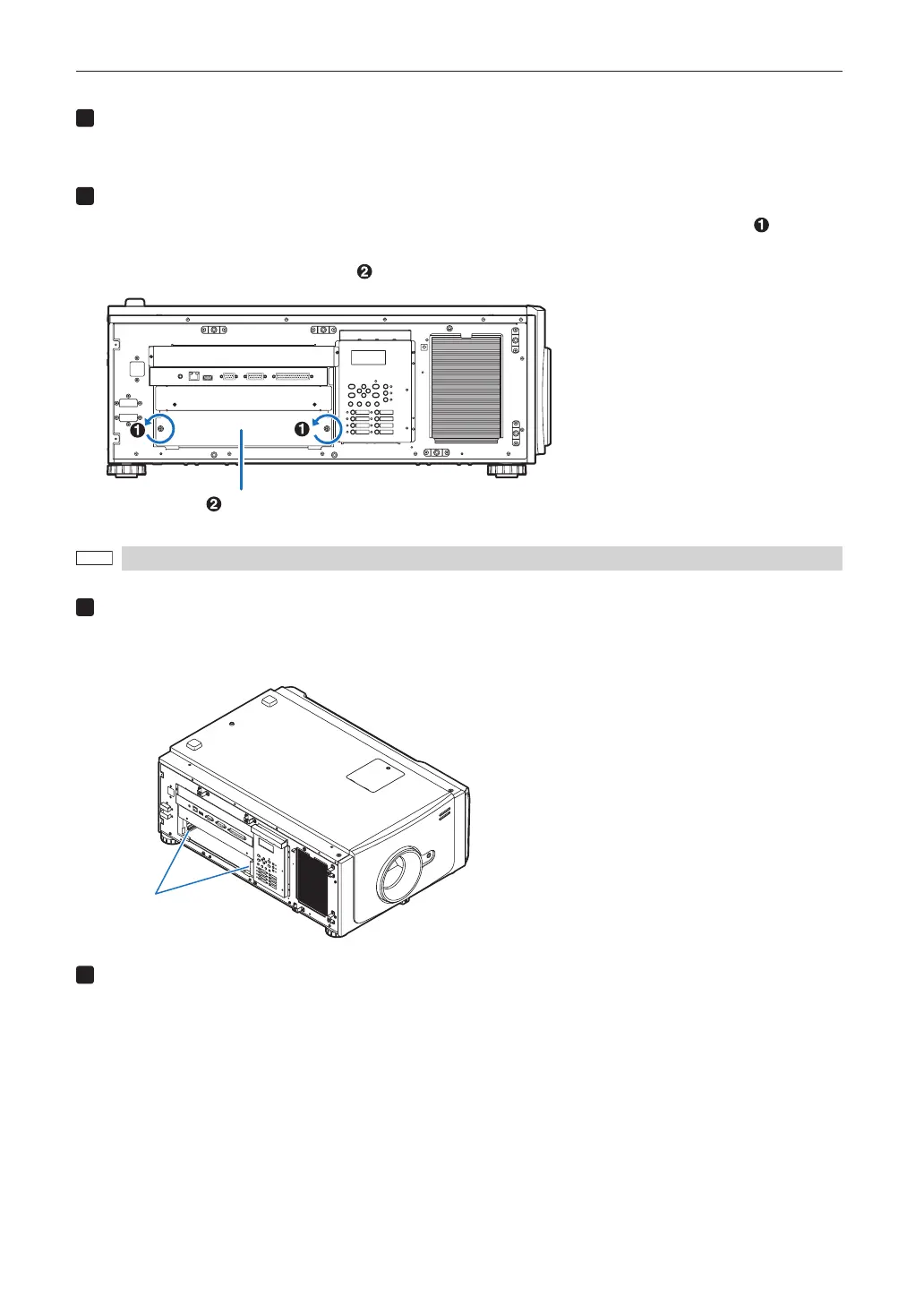 ❶

❷

❶ ❶

❷