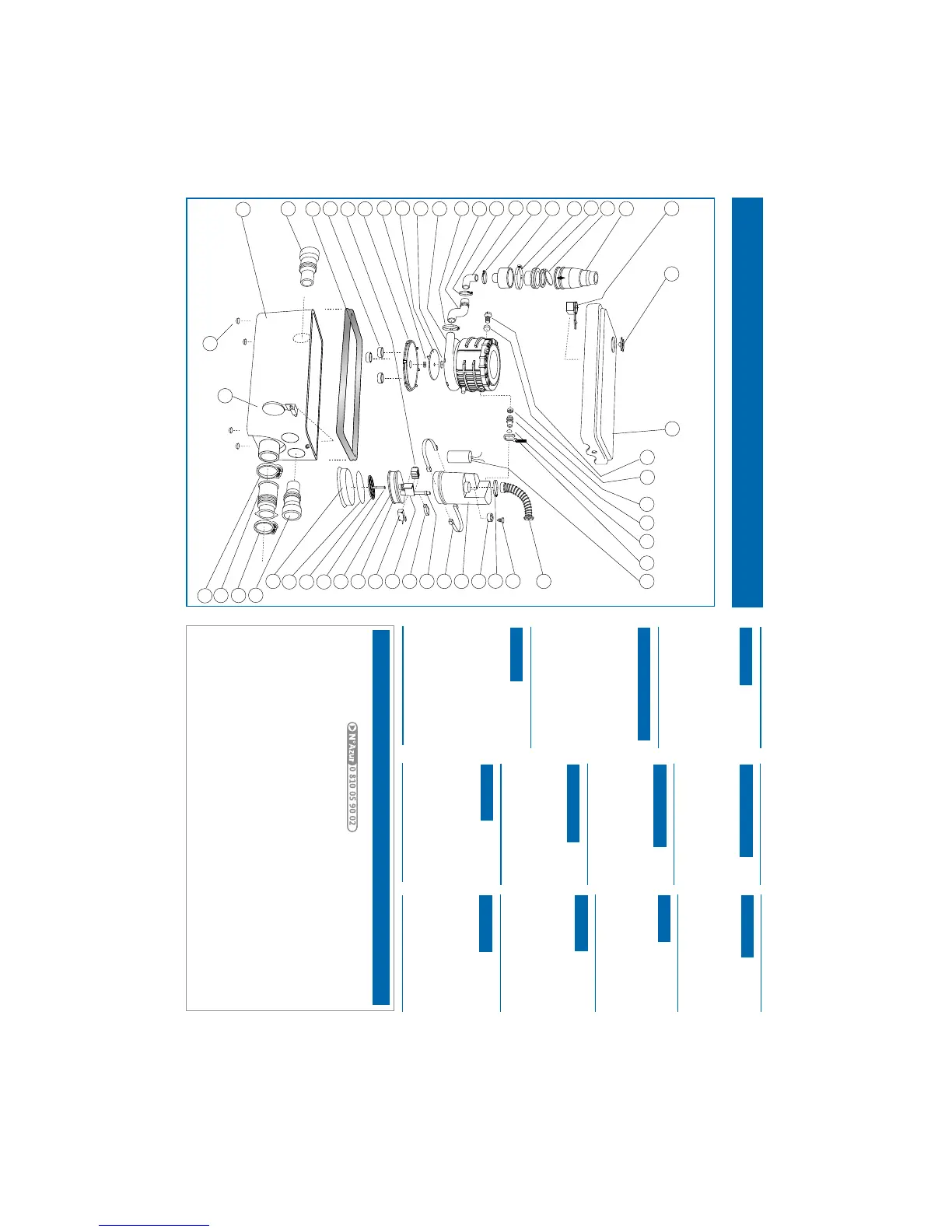 N°Azur 0 810 05 90 02