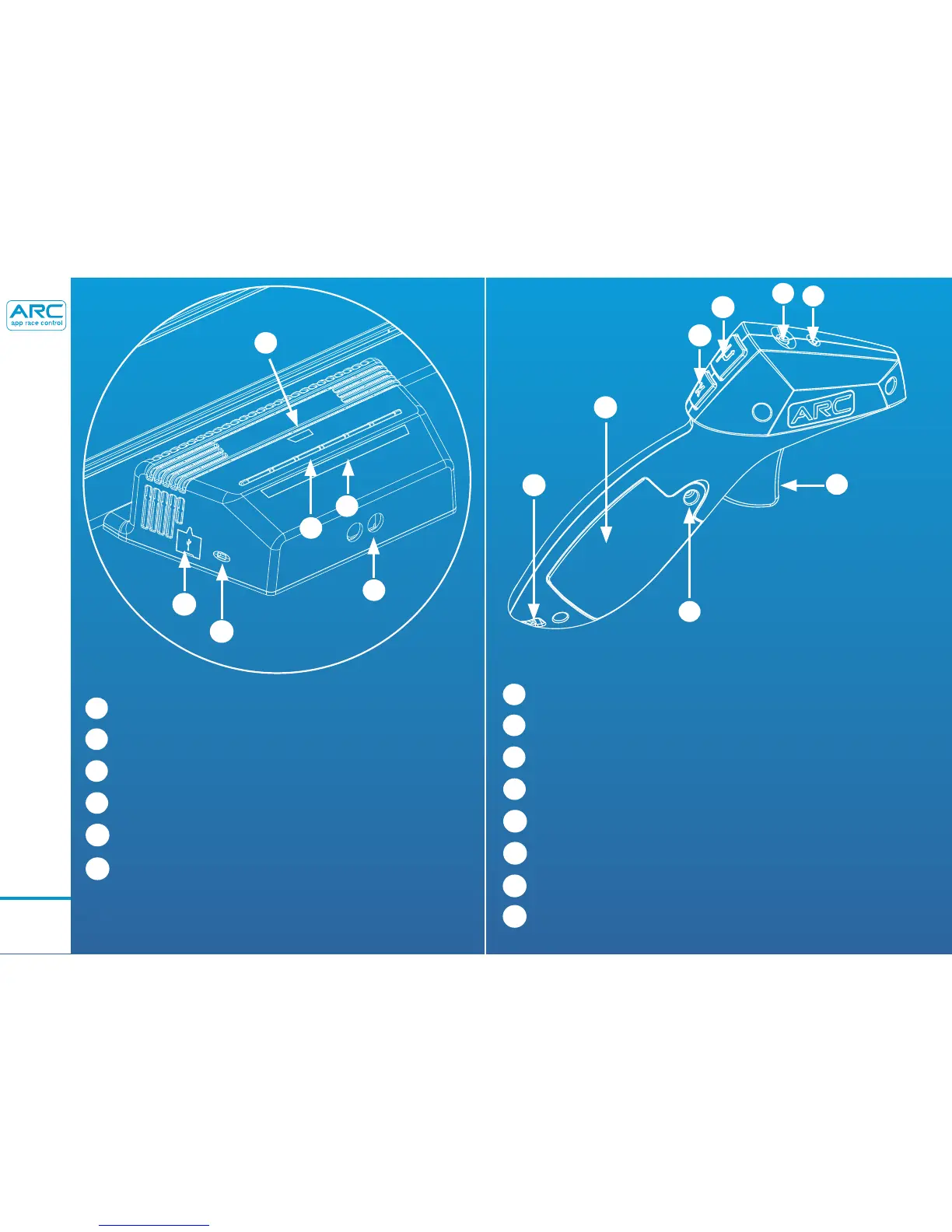 ARC
app race control

ARC