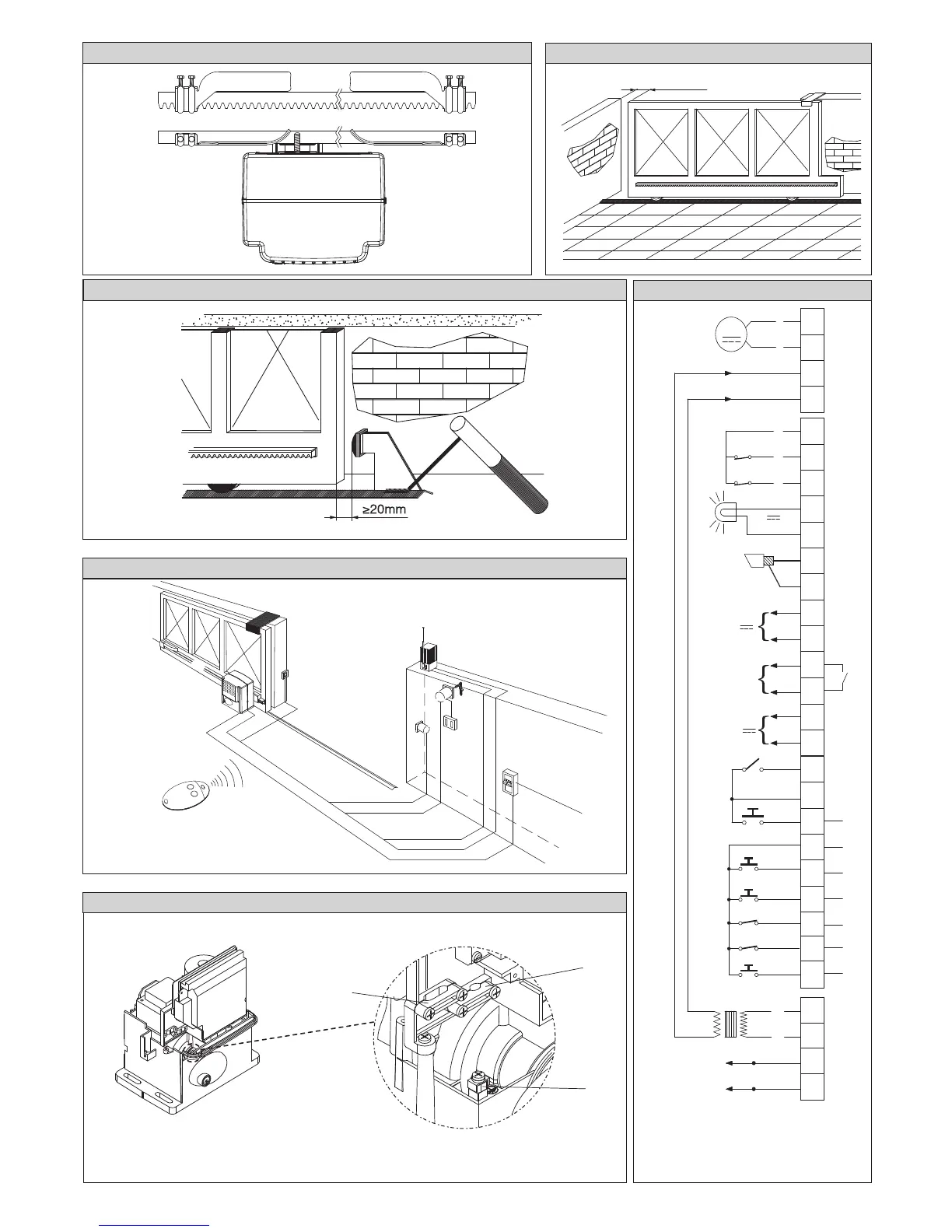 ≥20mm