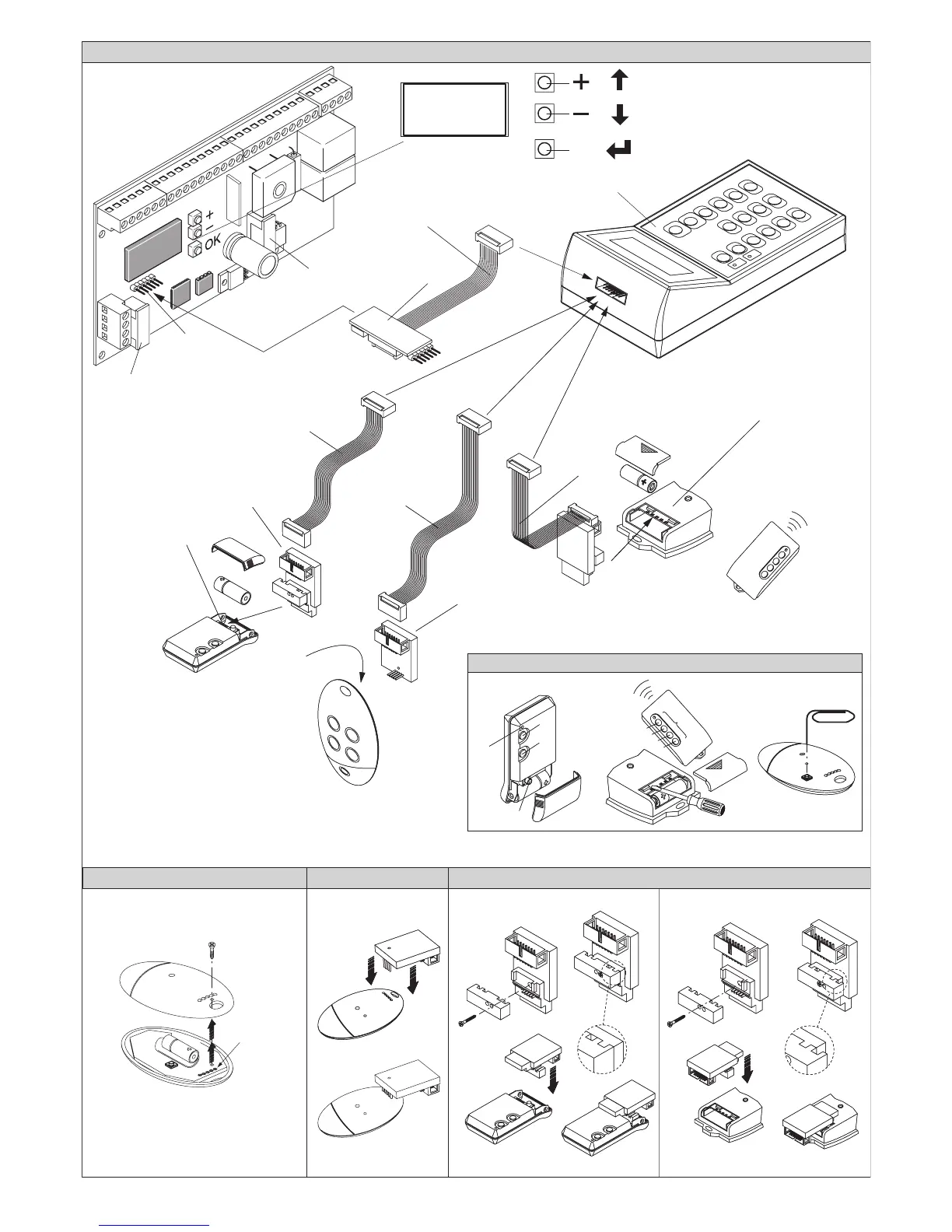 +
−
+
−
OK