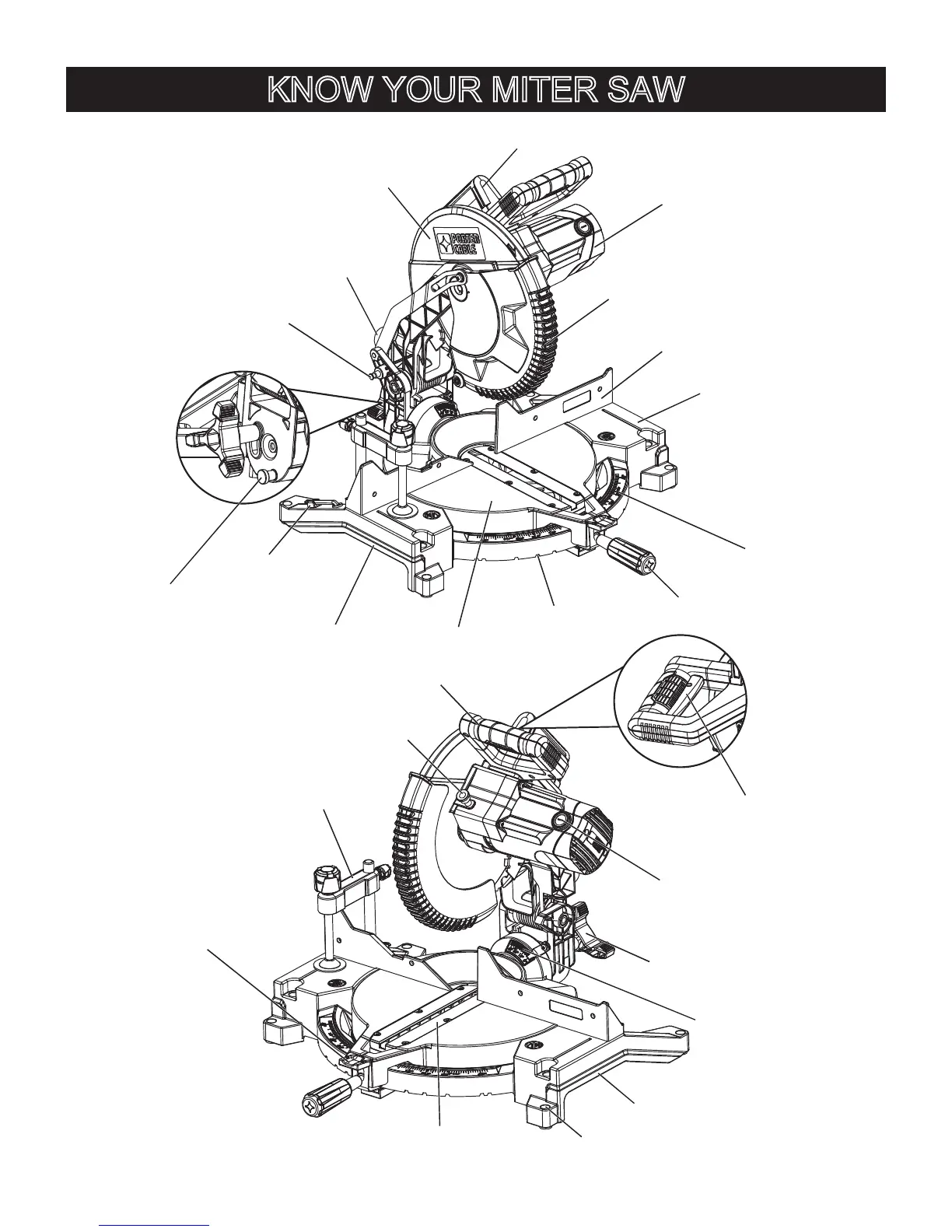 KNOW YOUR MITER SAW

PORTER CABLE