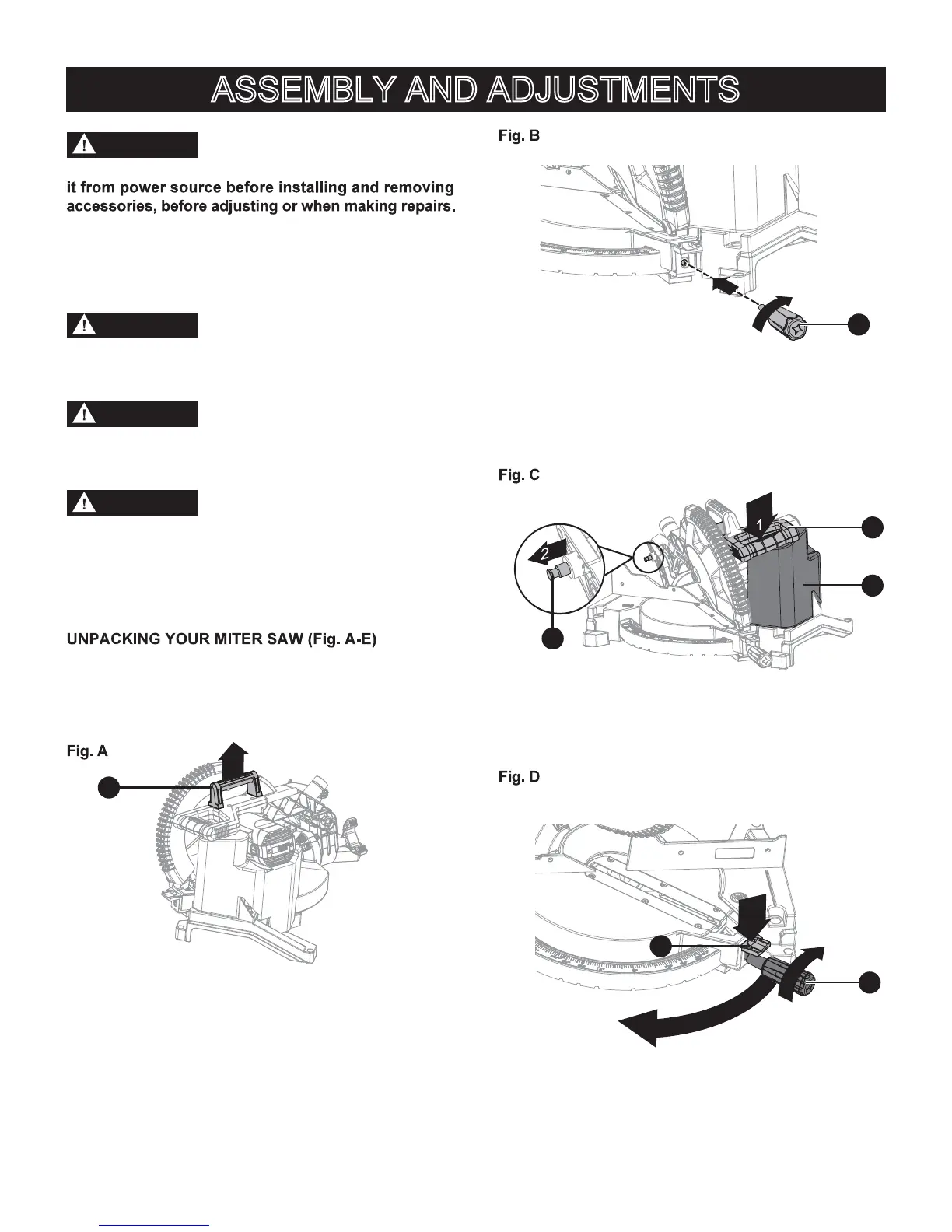 ASSEMBLY AND ADJUSTMENTS

it from power source before installing and removing accessories, before adjusting or when making repairs.

UNPACKING YOUR MITER SAW (Fig. A-E)

Fig. A

Fig. B

Fig. C

1

2

Fig. D