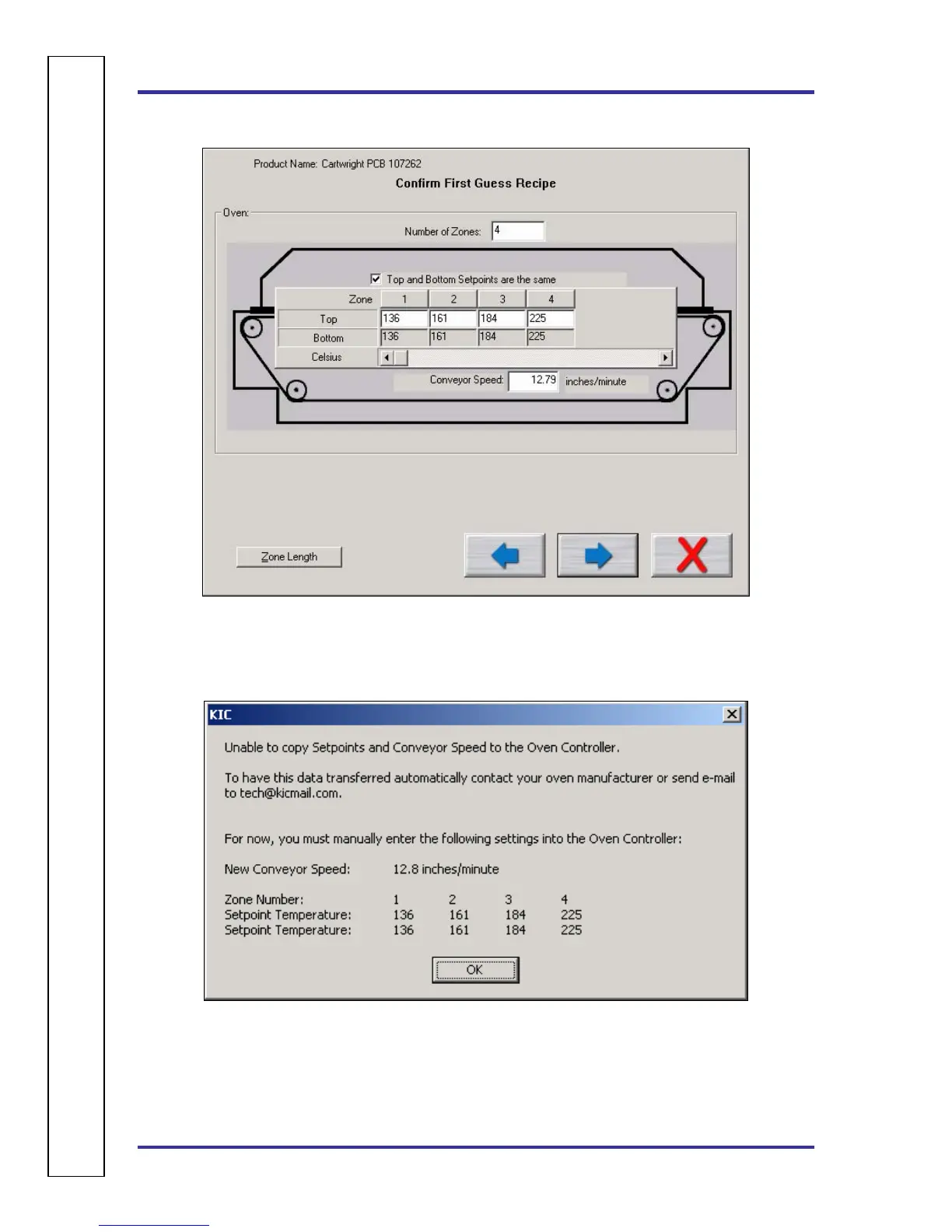 Product Name: Cartwright PCB 107262

Confirm First Guess Recipe

Oven:

Number of Zones: 4

Top and Bottom Setpoints are the same

| Zone | 1 | 2 | 3 | 4 |
|---|---|---|---|---|
| Top | 136 | 161 | 184 | 225 |
| Bottom | 136 | 161 | 184 | 225 |
| Celsius | | | | |

Conveyor Speed: 12.79 inches/minute

Zone Length

KIC

Unable to copy Setpoints and Conveyor Speed to the Oven Controller.

To have this data transferred automatically contact your oven manufacturer or send e-mail to tech@kicmail.com.

For now, you must manually enter the following settings into the Oven Controller:

New Conveyor Speed: 12.8 inches/minute

| Zone Number: | 1 | 2 | 3 | 4 |
|---|---|---|---|---|
| Setpoint Temperature: | 136 | 161 | 184 | 225 |
| Setpoint Temperature: | 136 | 161 | 184 | 225 |

OK