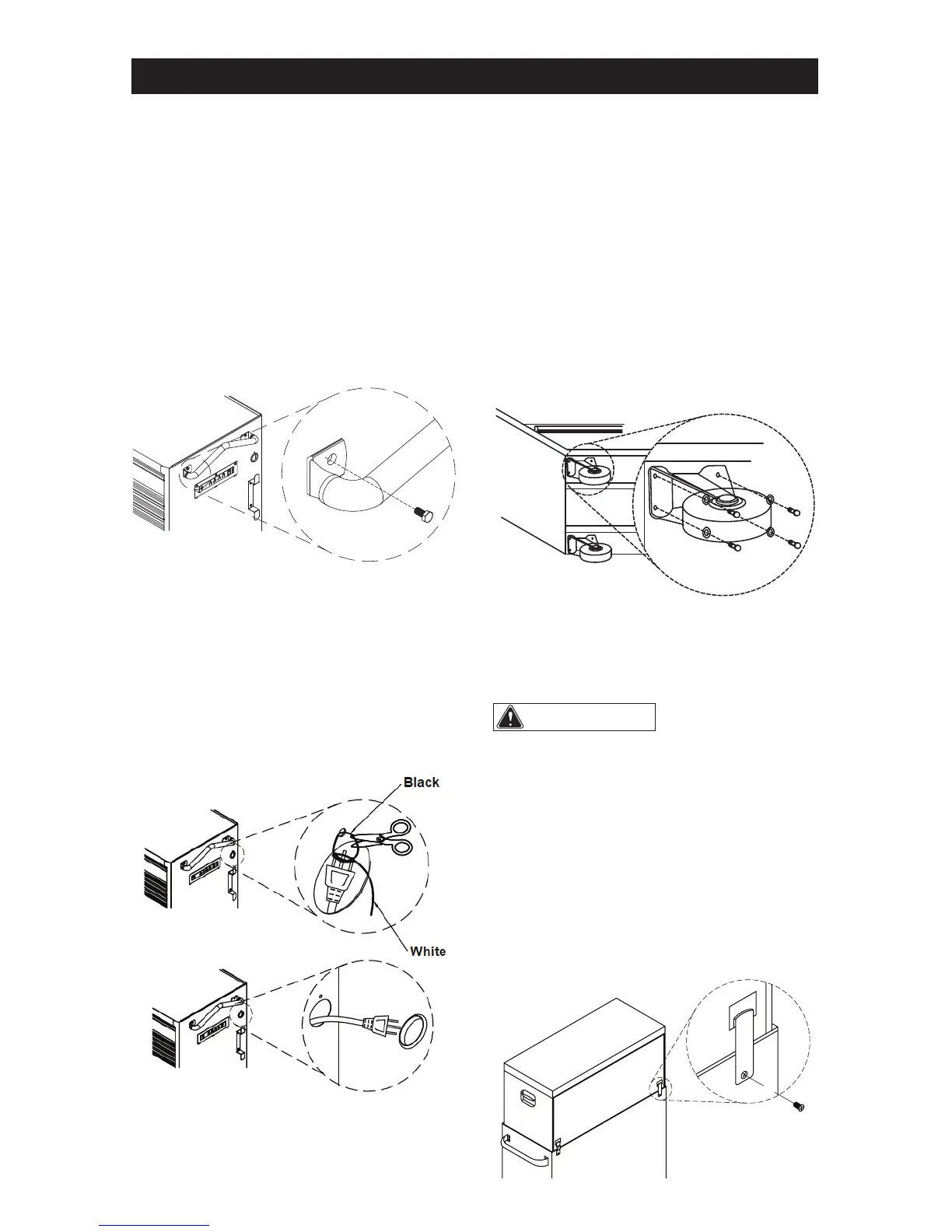 Black

White