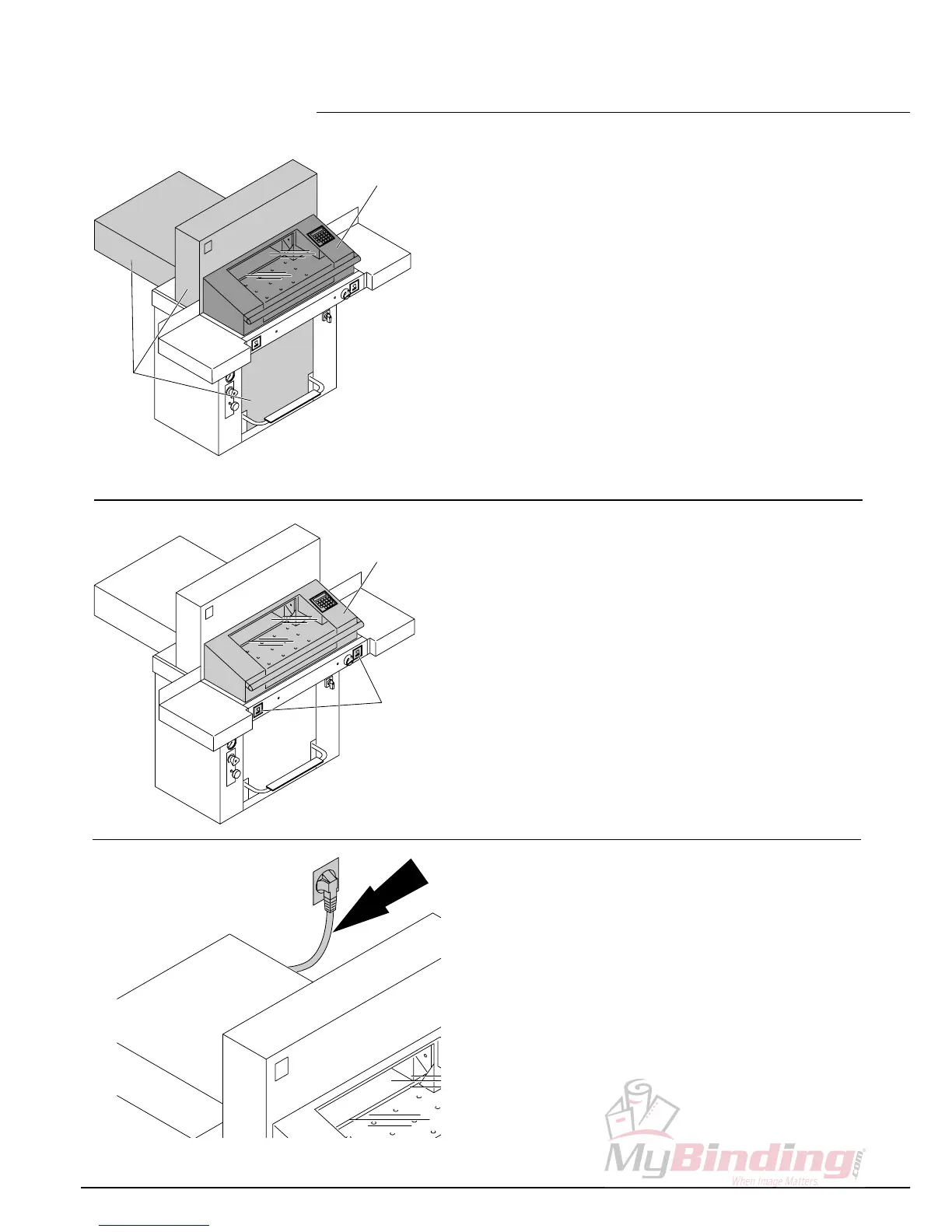 MyBinding.com
When Image Matters.