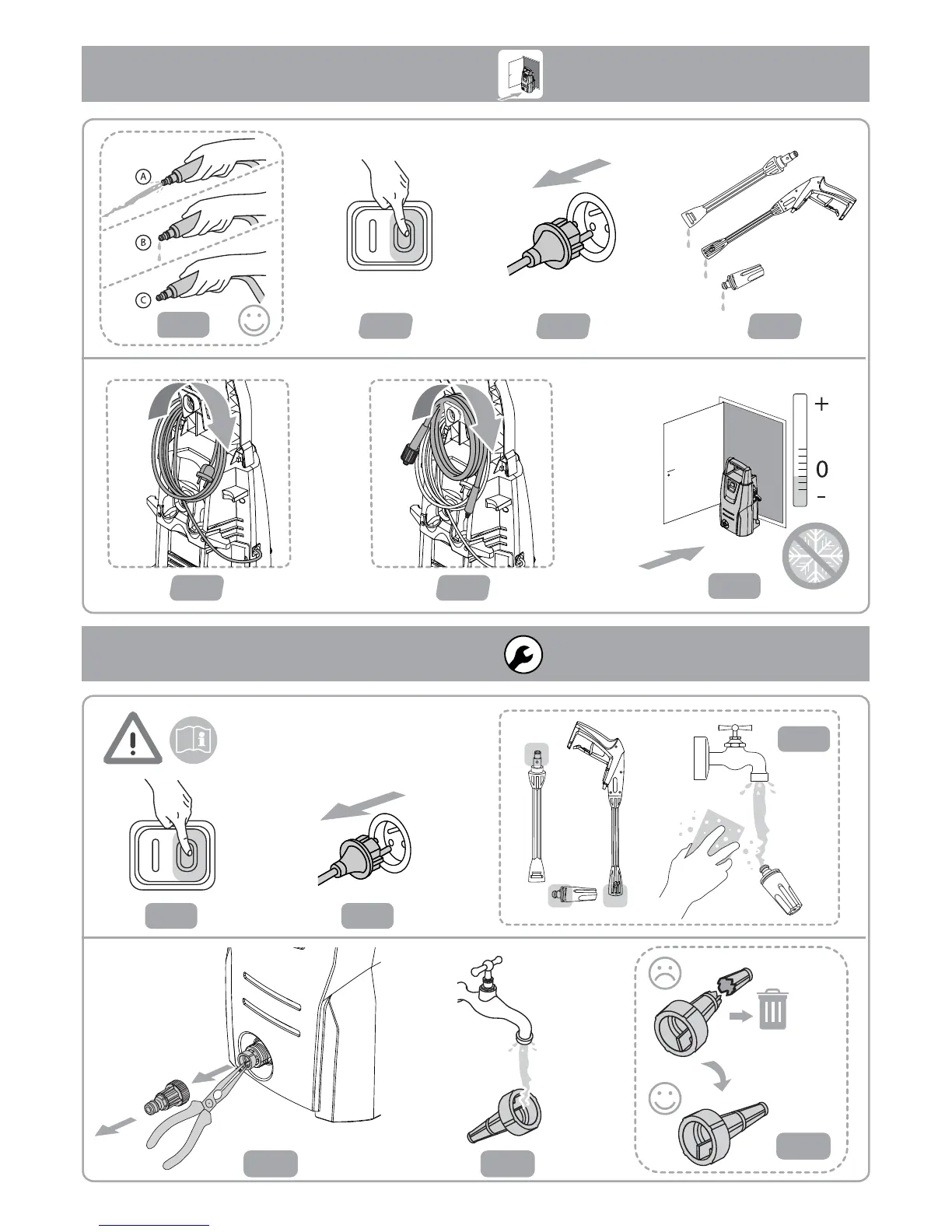 A

B

C

+

0

-