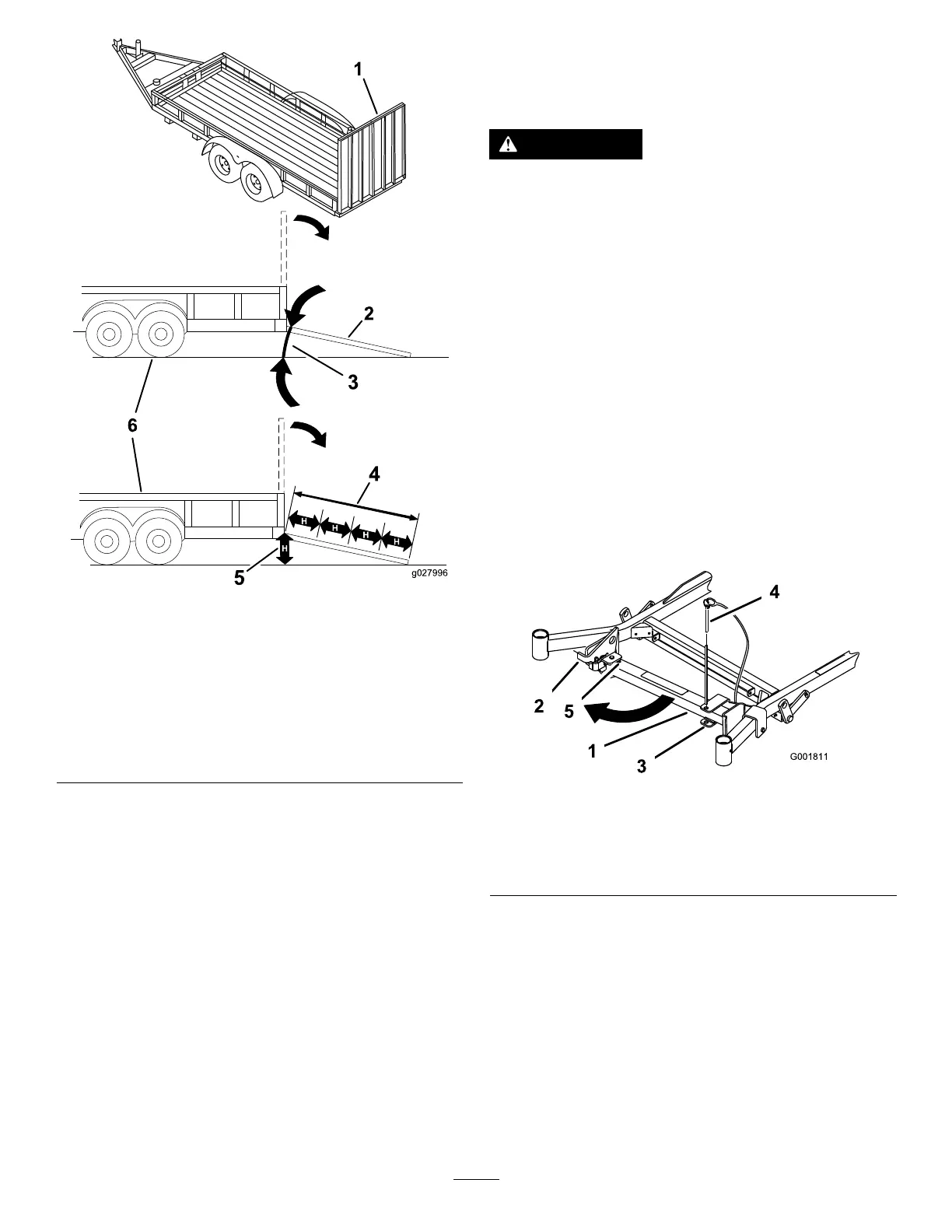 1

2

3

6

4

H H H H

H

5

g027996

4

2

5

1

3

G001811