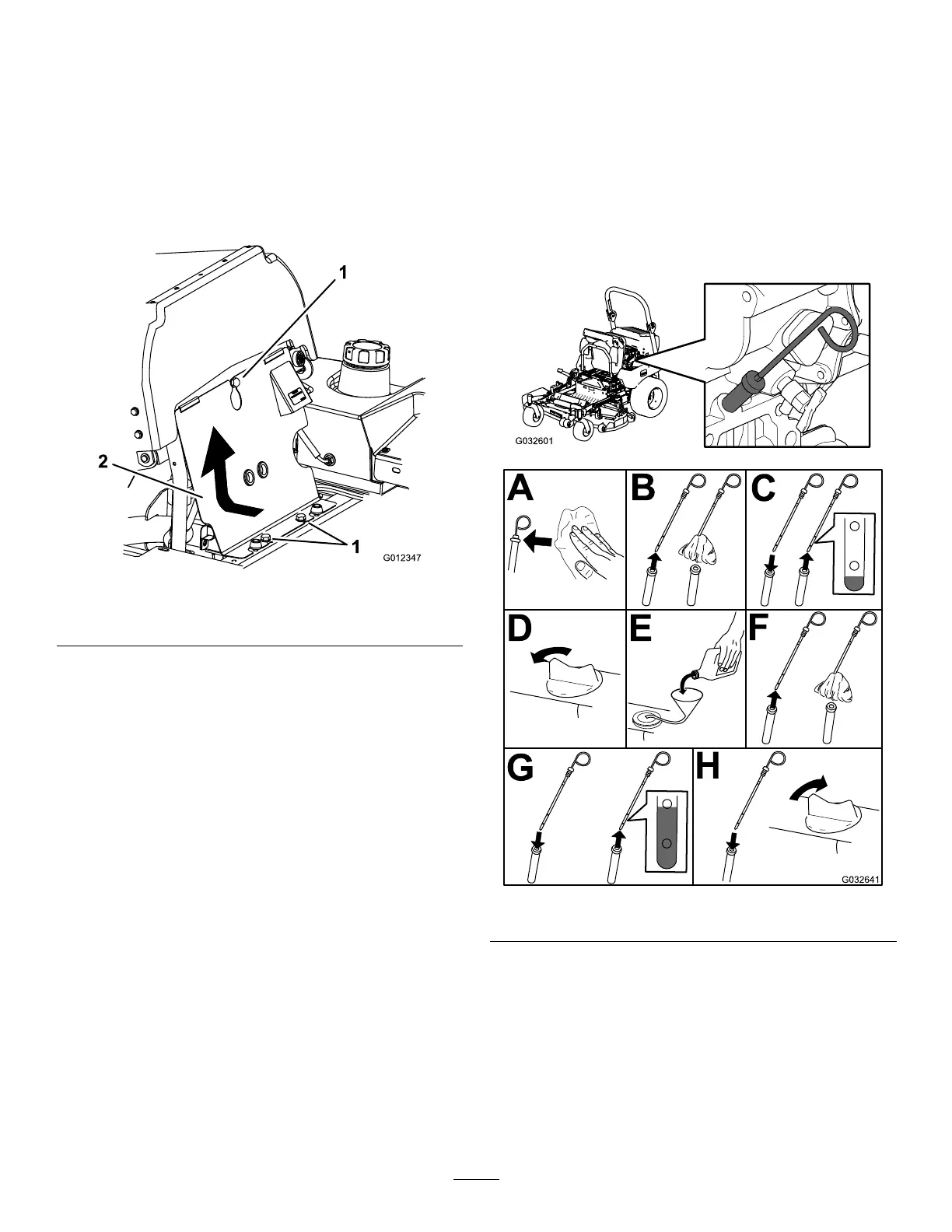 1

2

1

G012347

G032601

A

B

C

D

E

F

G

H

G032641