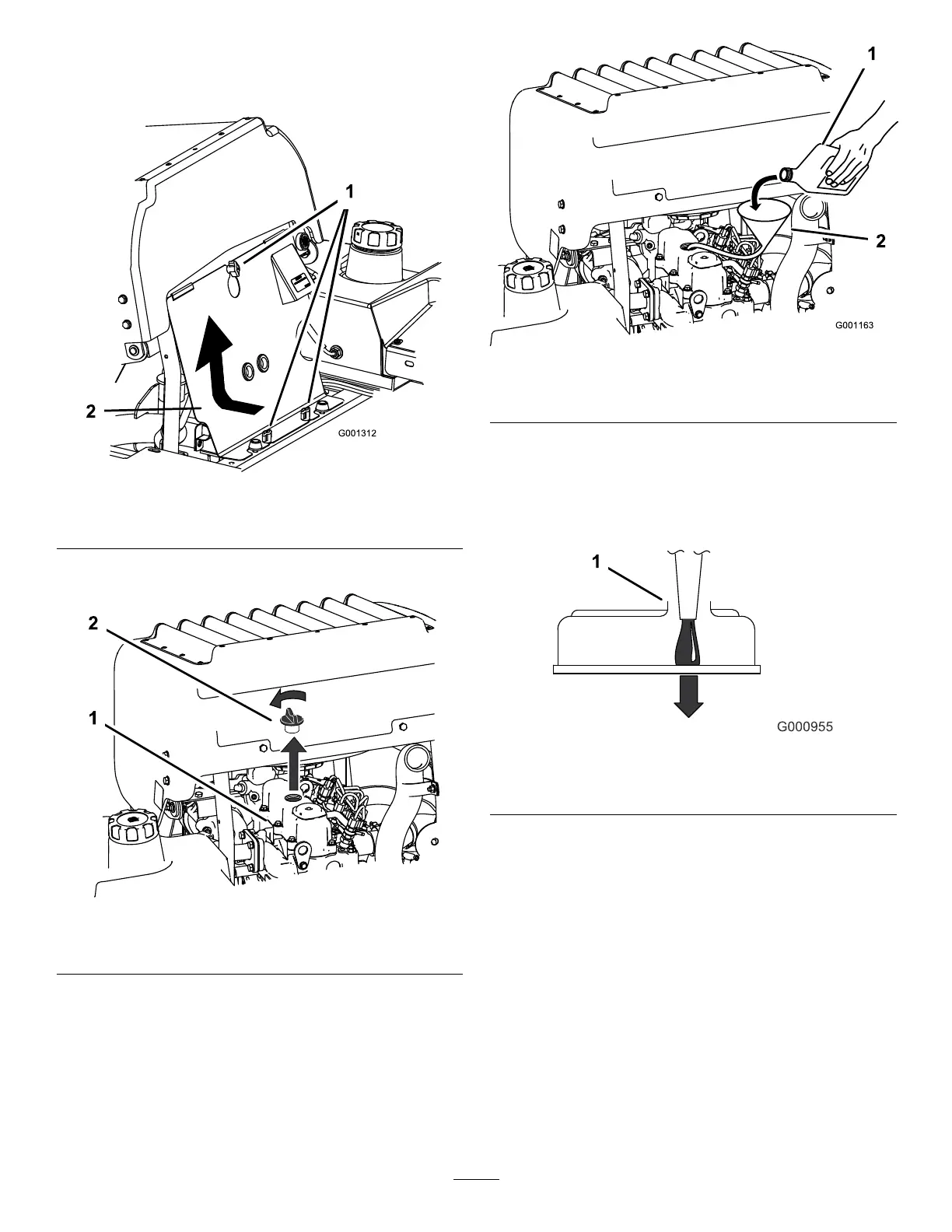 1

2

G001312

2

1

1

2

G001163

1

G000955