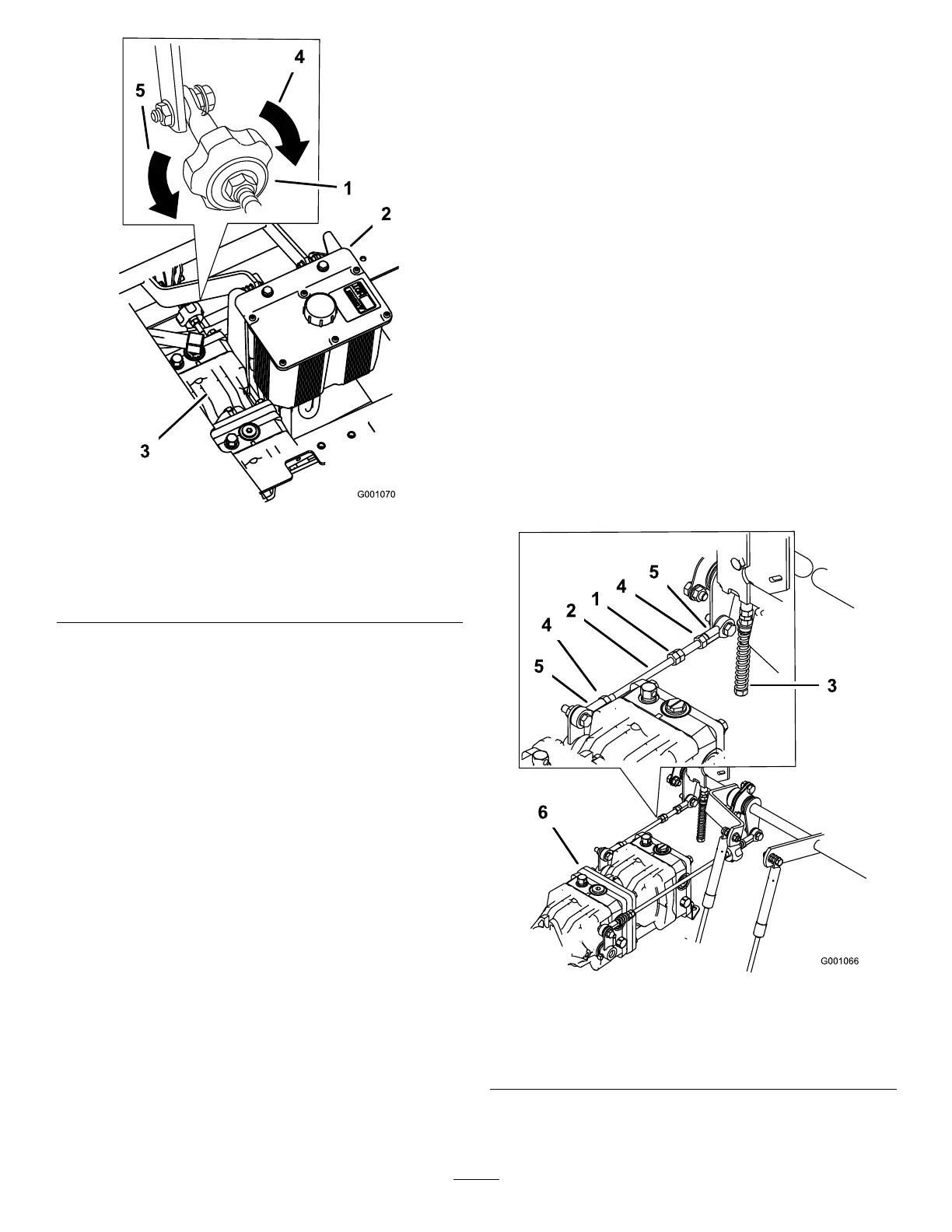 4
5
1
2
3
G001070

5
4
1
2
4
5
3
6
G001066