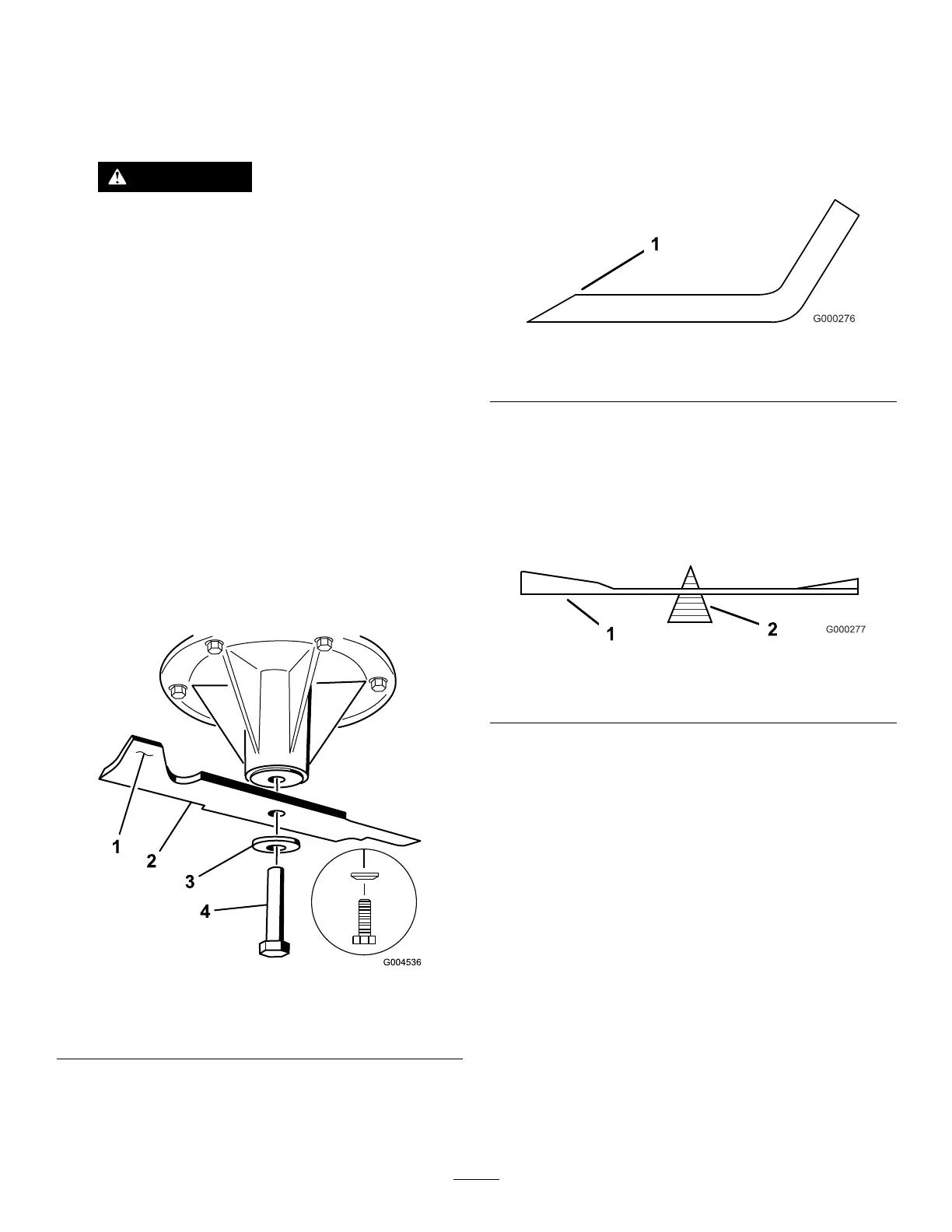 1

G000276

1

2

G000277

1

2

3

4

G004536