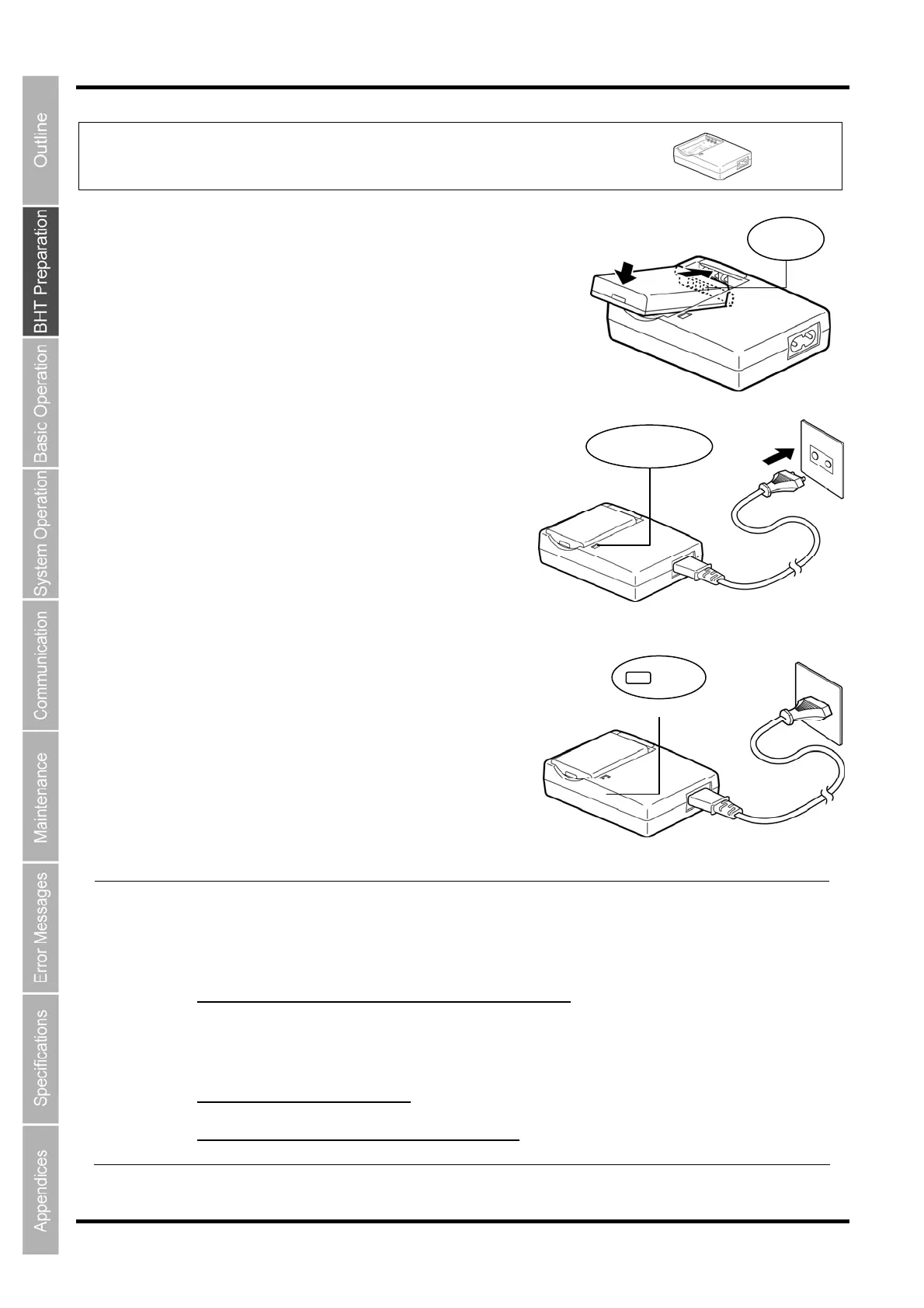 Outline

BHT Preparation

Basic Operation

System Operation

Communication

Maintenance

Error Messages

Specifications

Appendices