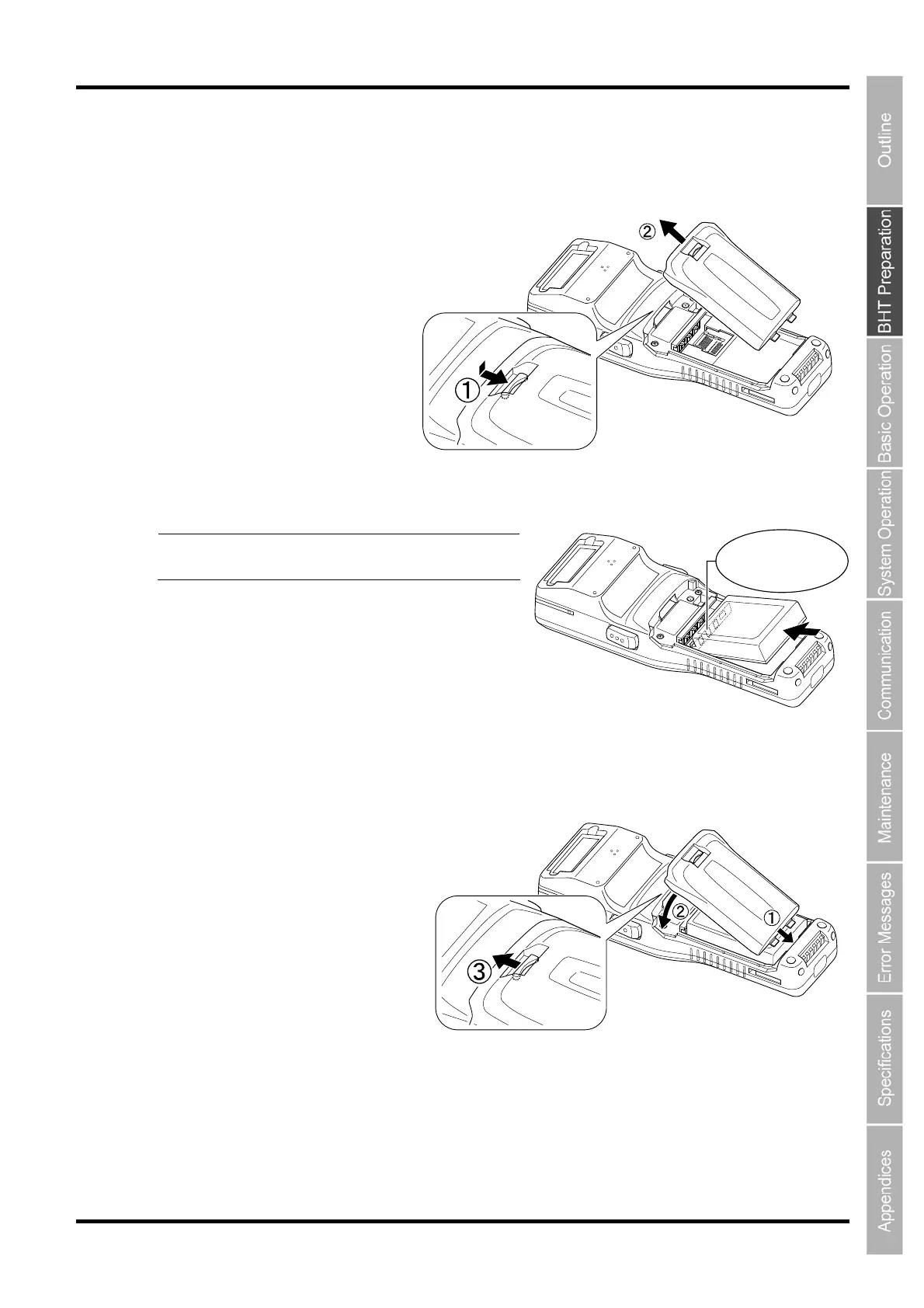 ②

①

②

①

③

Outline

BHT Preparation

Basic Operation

System Operation

Communication

Maintenance

Error Messages

Specifications

Appendices