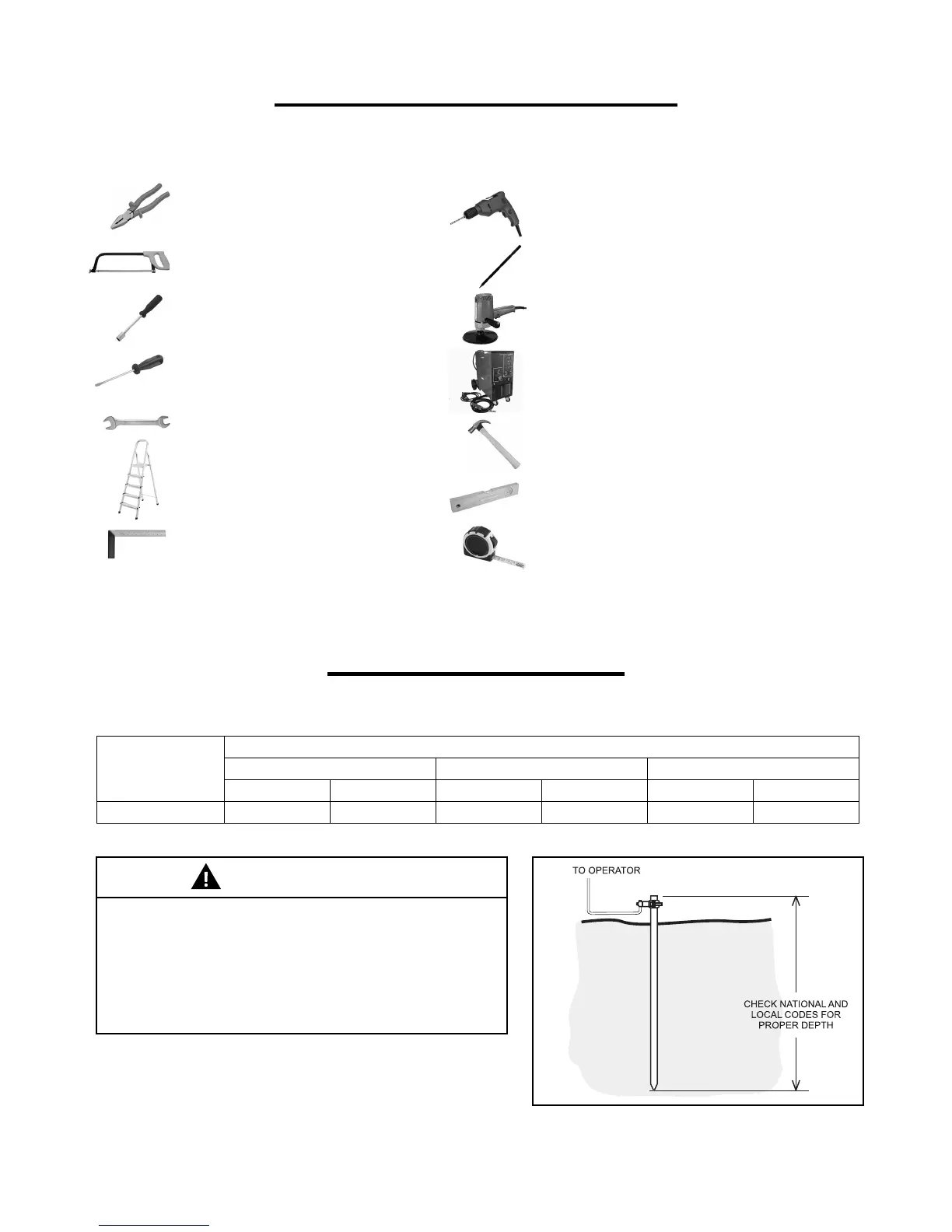 TO OPERATOR

CHECK NATIONAL AND LOCAL CODES FOR PROPER DEPTH