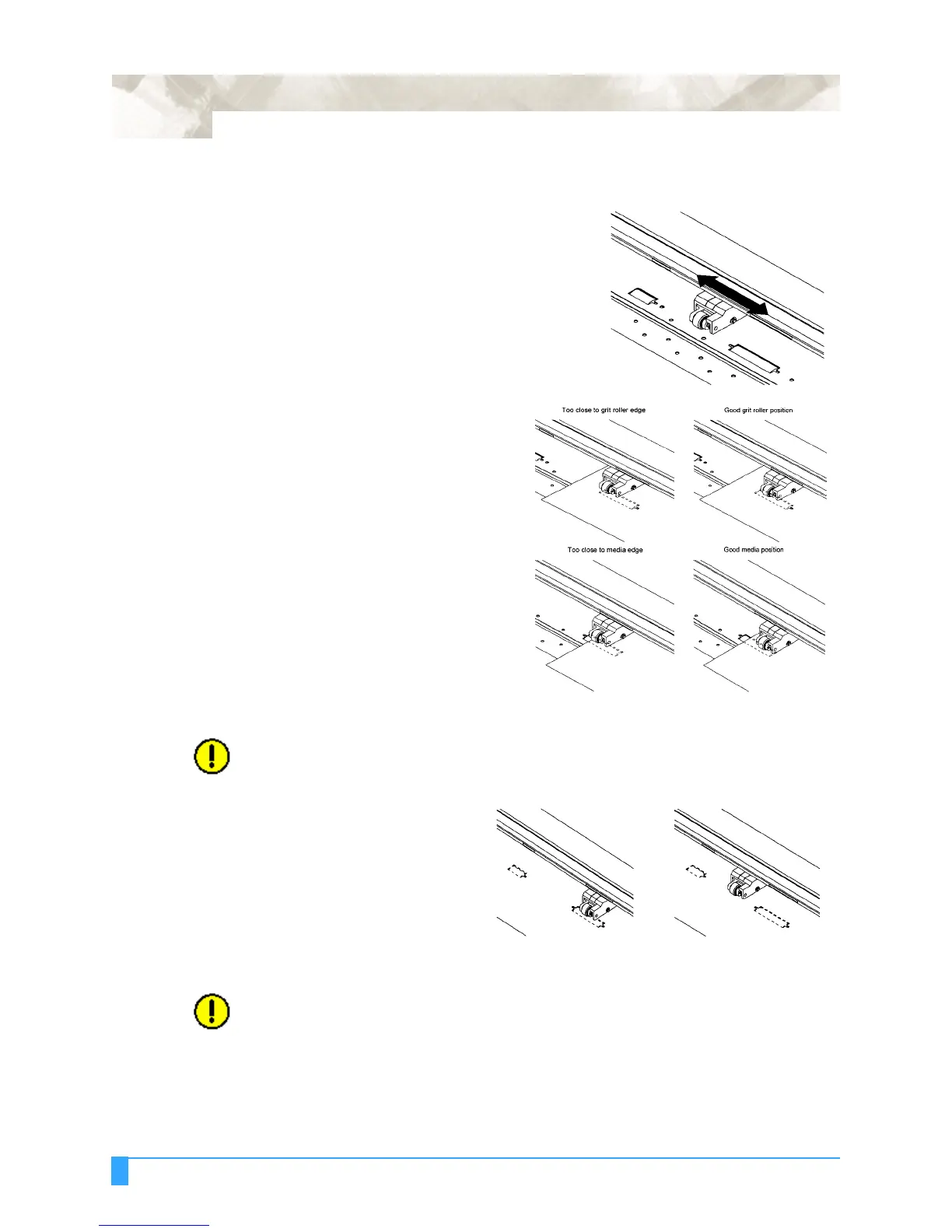 Too close to grit roller edge

Good grit roller position

Too close to media edge

Good media position