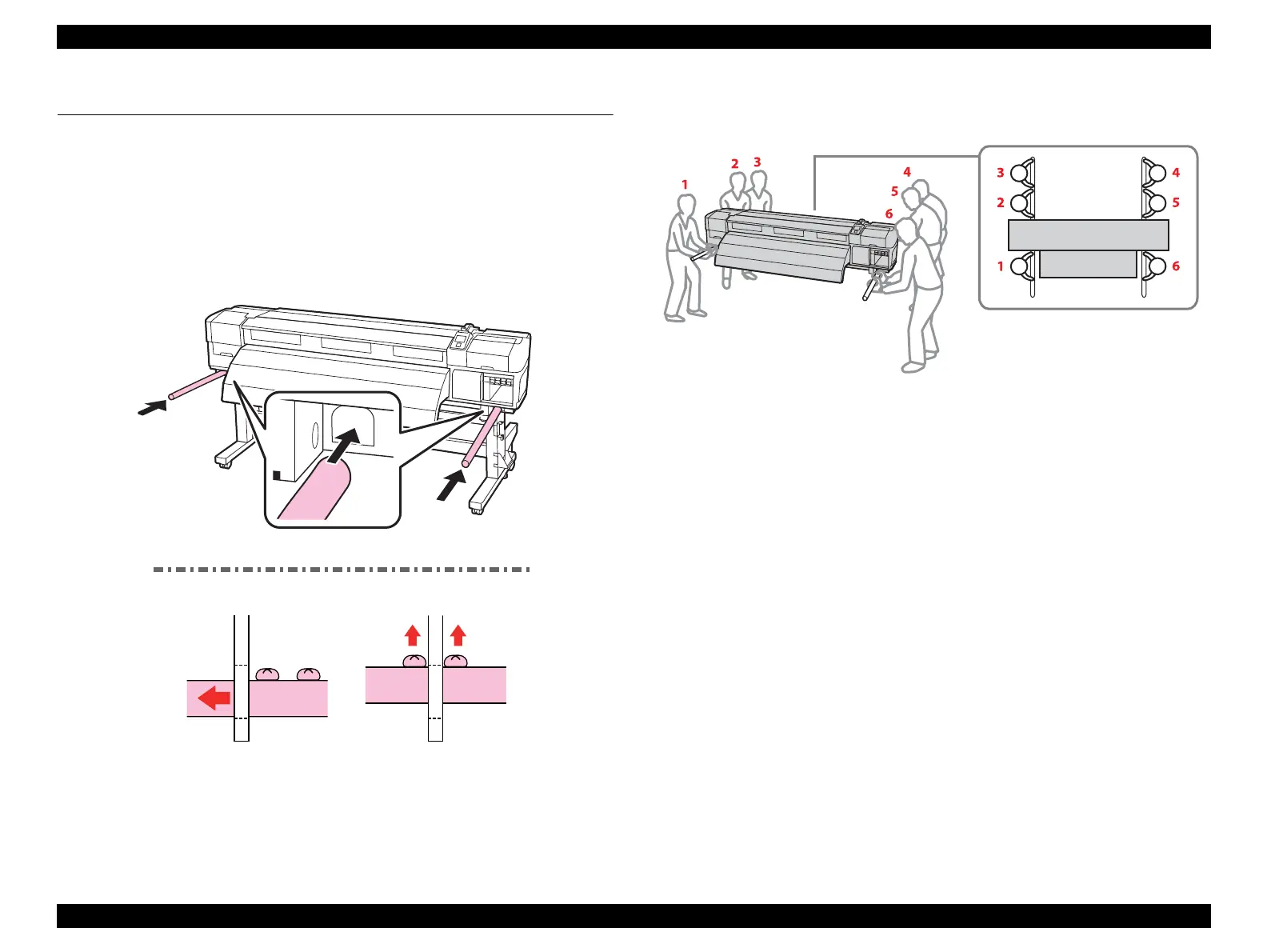 1
2
3
4
5
6
3
2
1
4
5
6