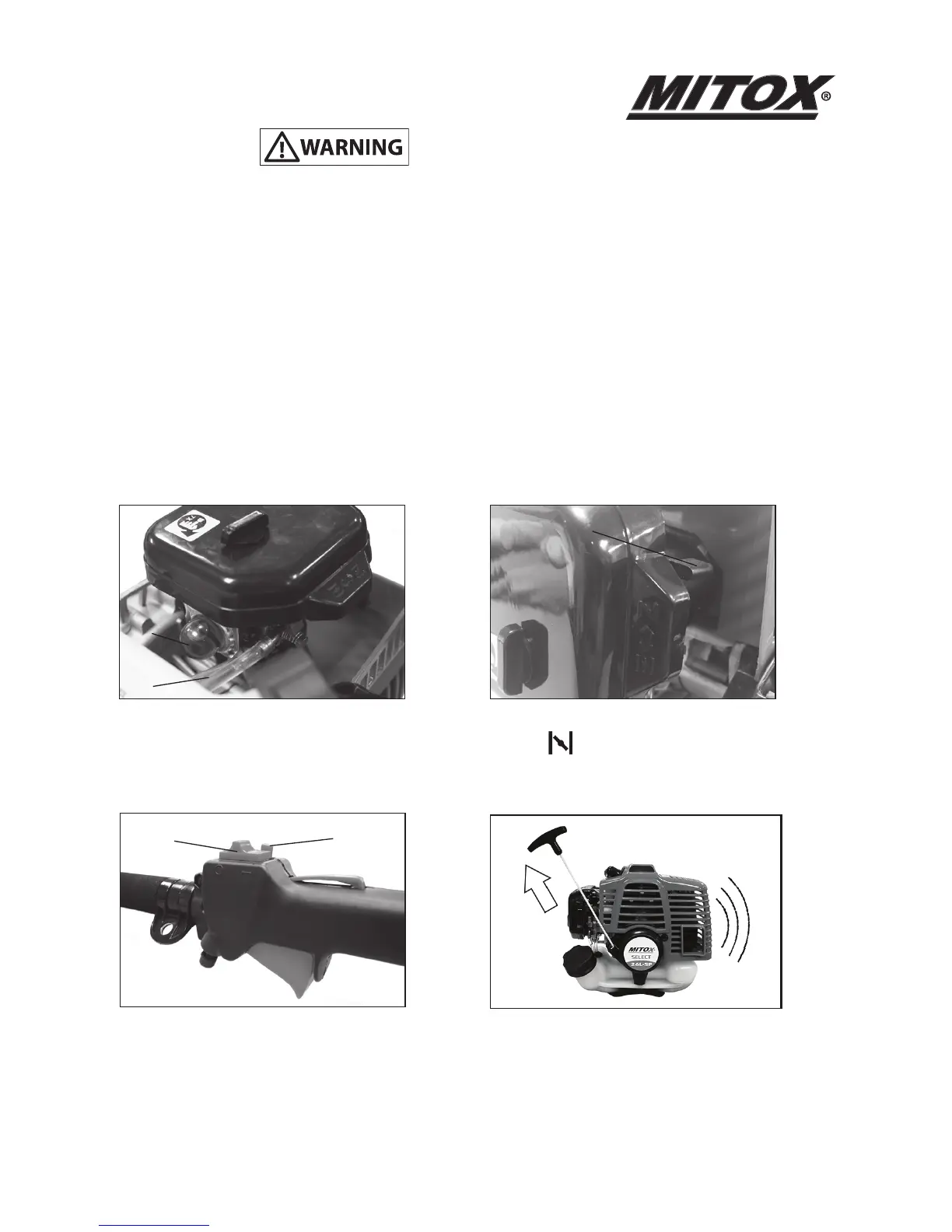 MITOX®

WARNING

MITOX
SELECT
26L-SP