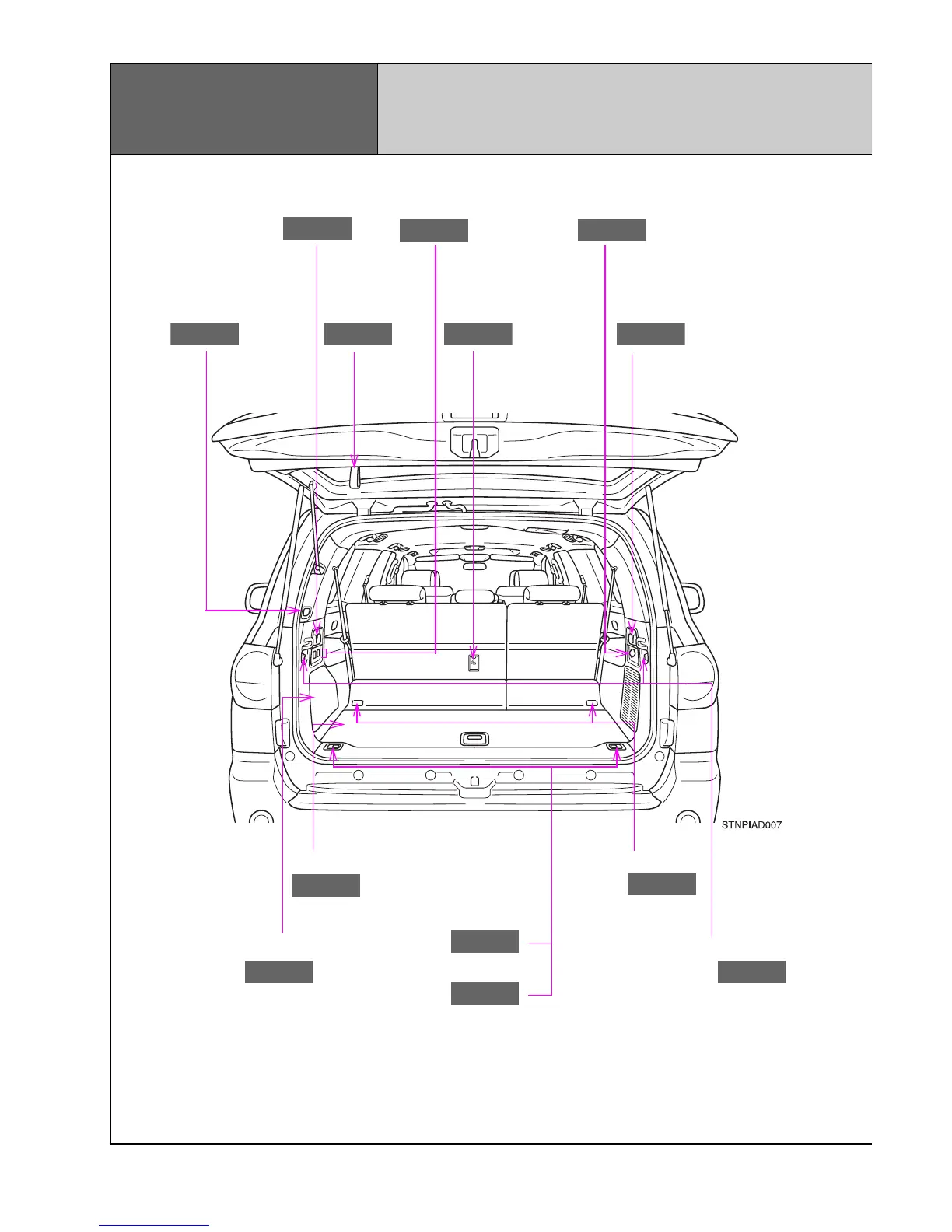 STNPIAD007