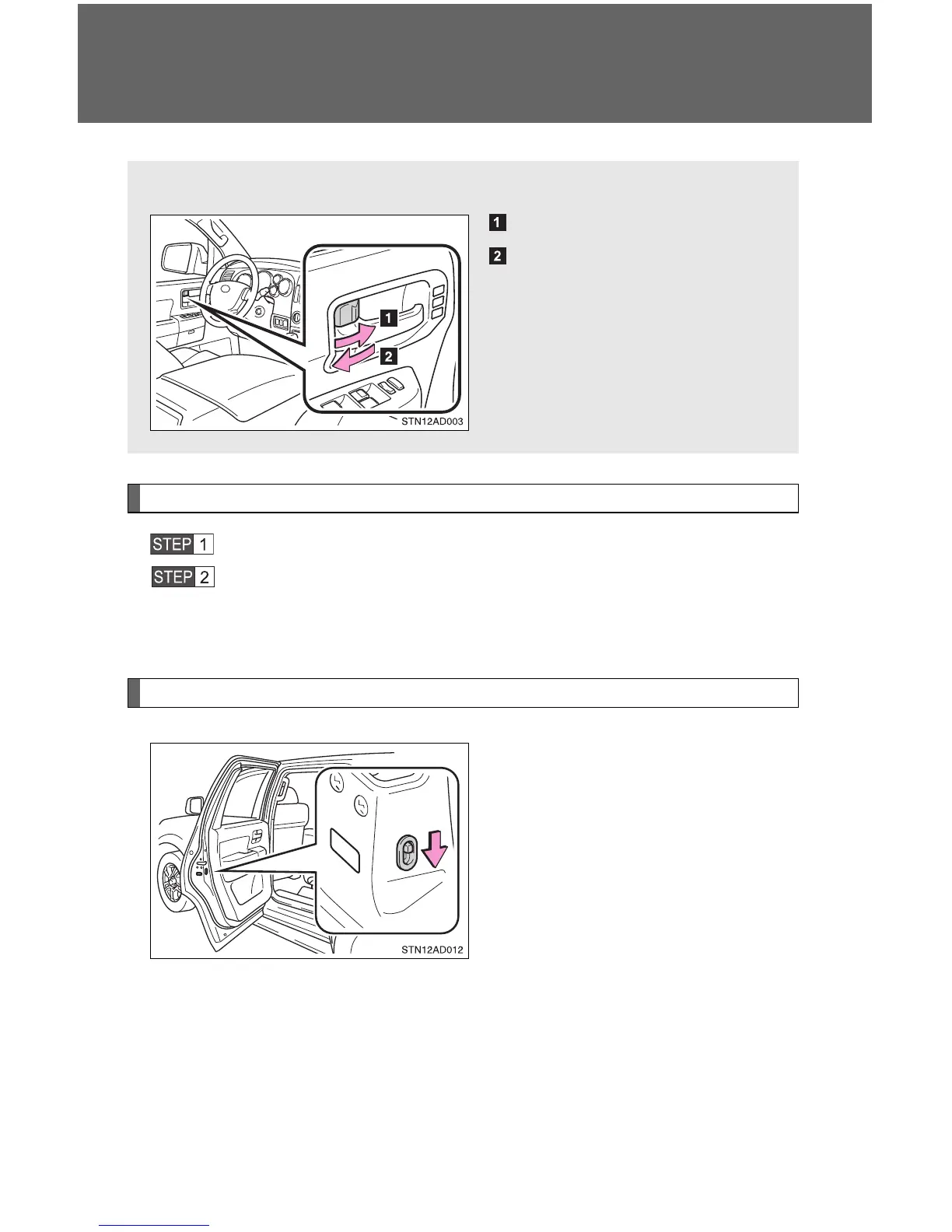 1

2

1

2

STN12AD003

STEP 1

STEP 2

STN12AD012