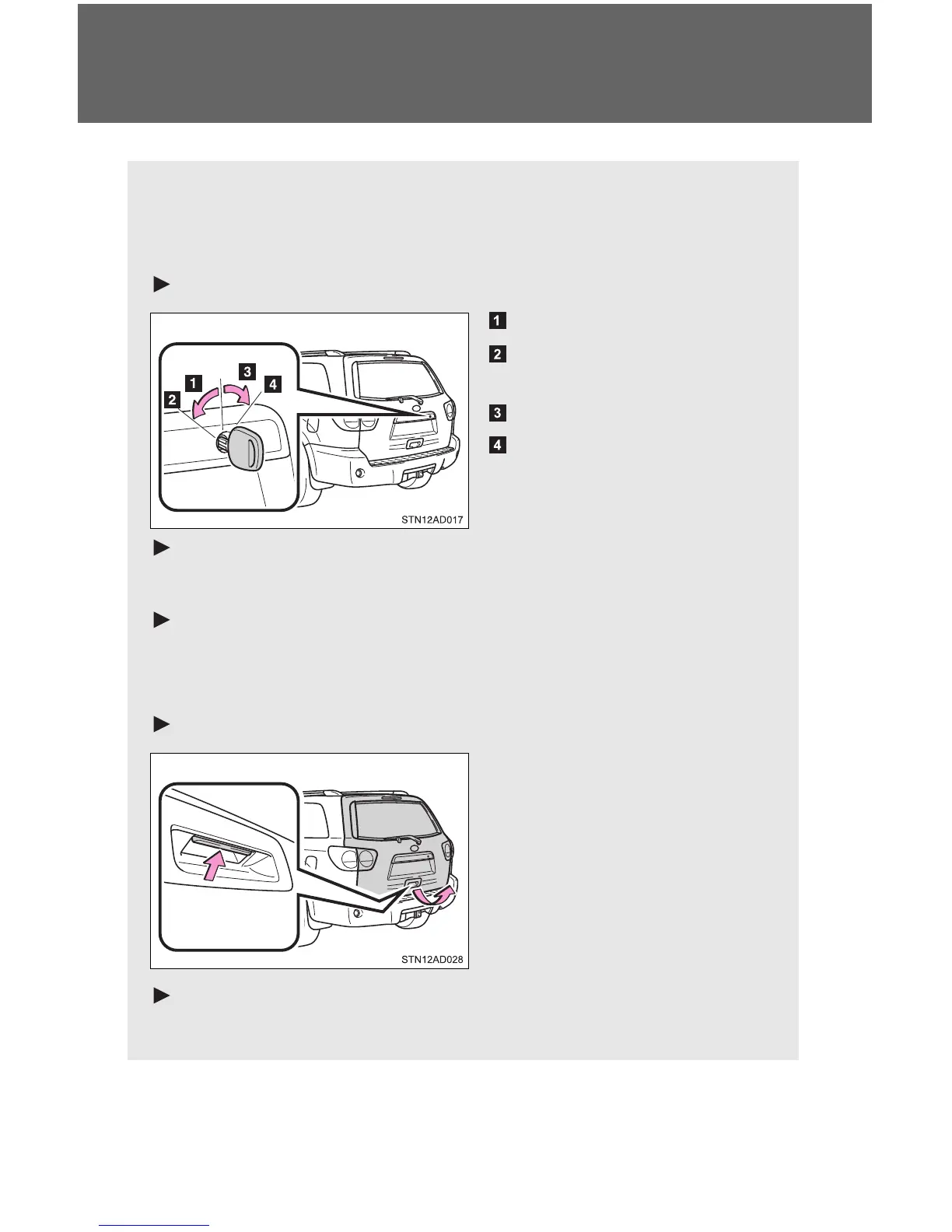 1
2
3
4
STN12AD017

1
2
3
4

STN12AD028