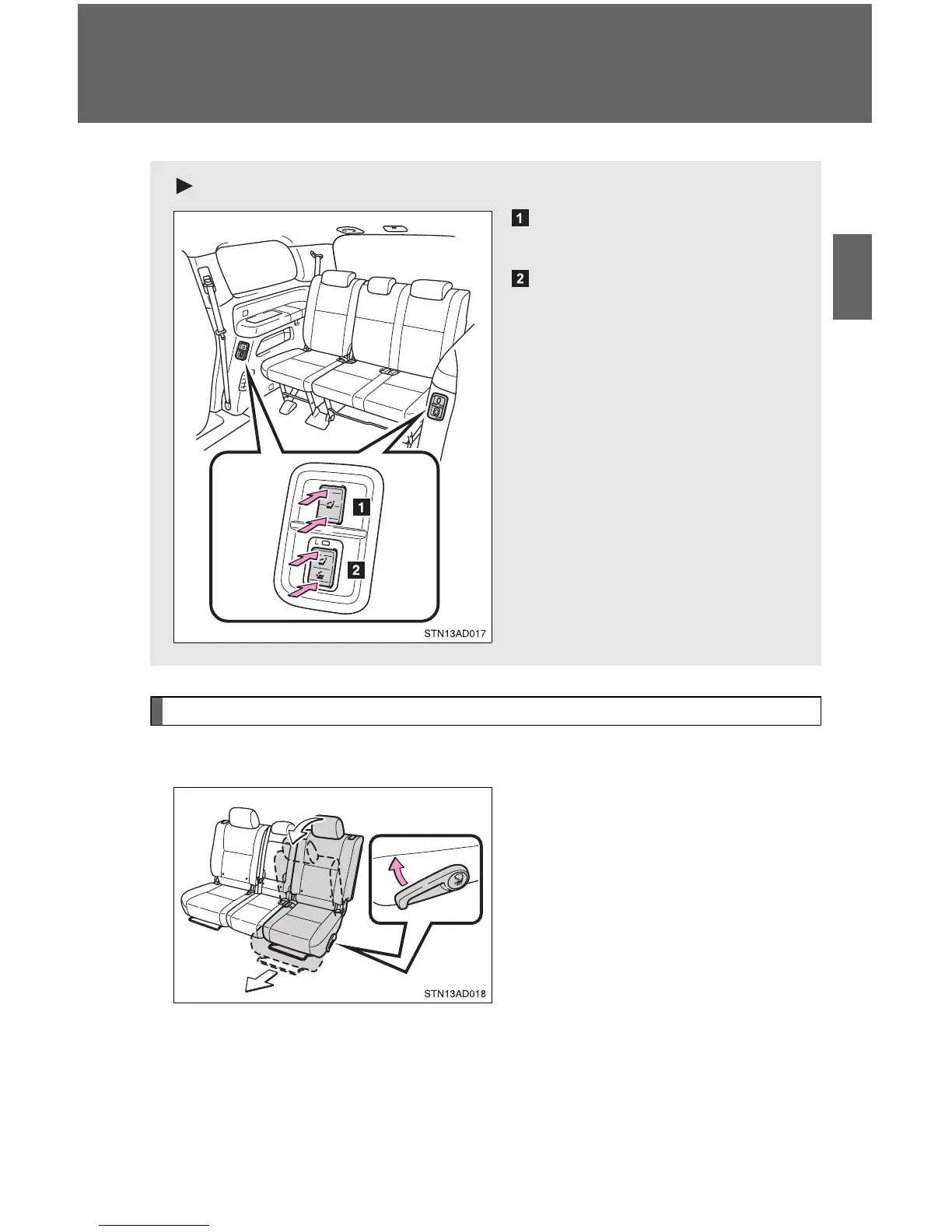 1

2

1

2

STN13AD017

STN13AD018