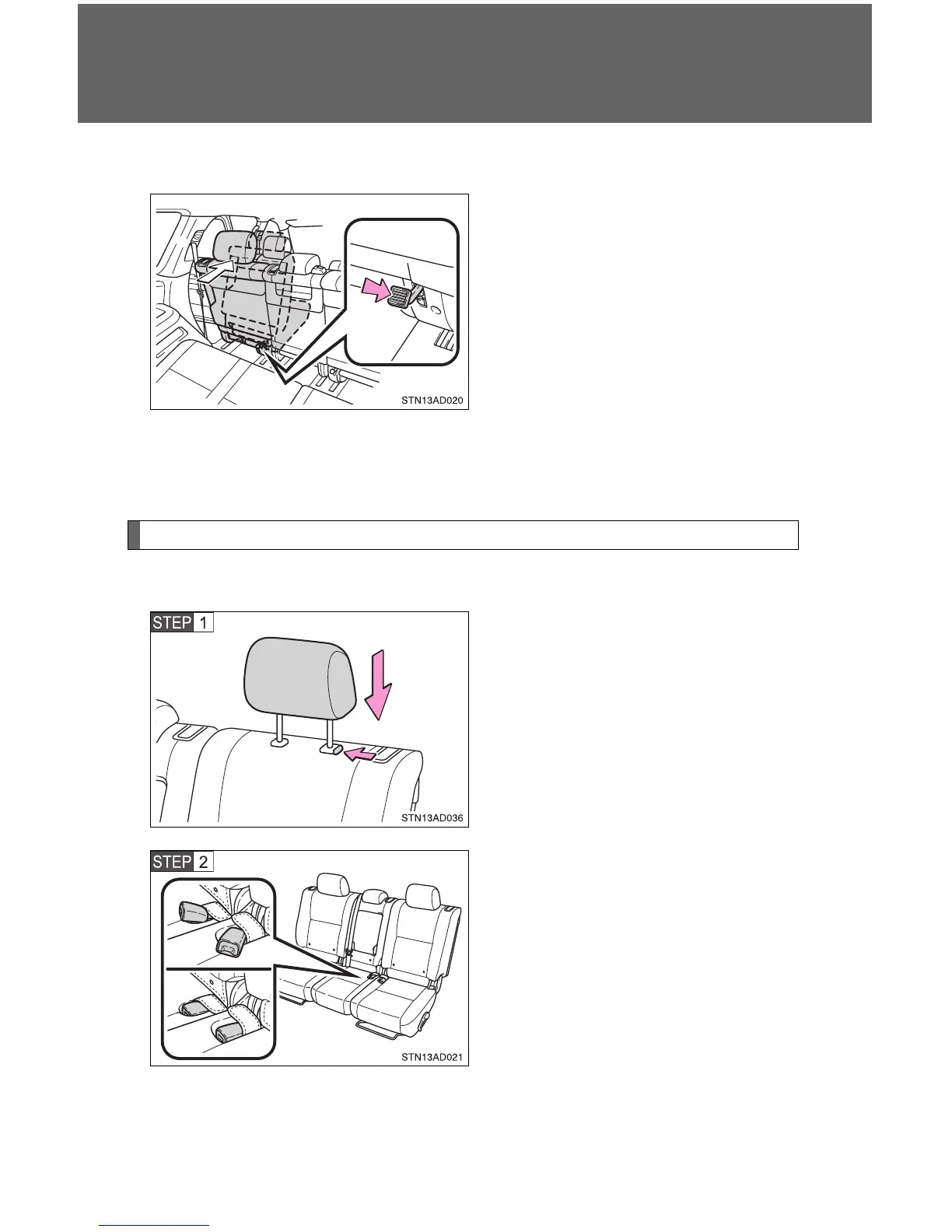 STN13AD020

STEP 1

STN13AD036

STEP 2

STN13AD021