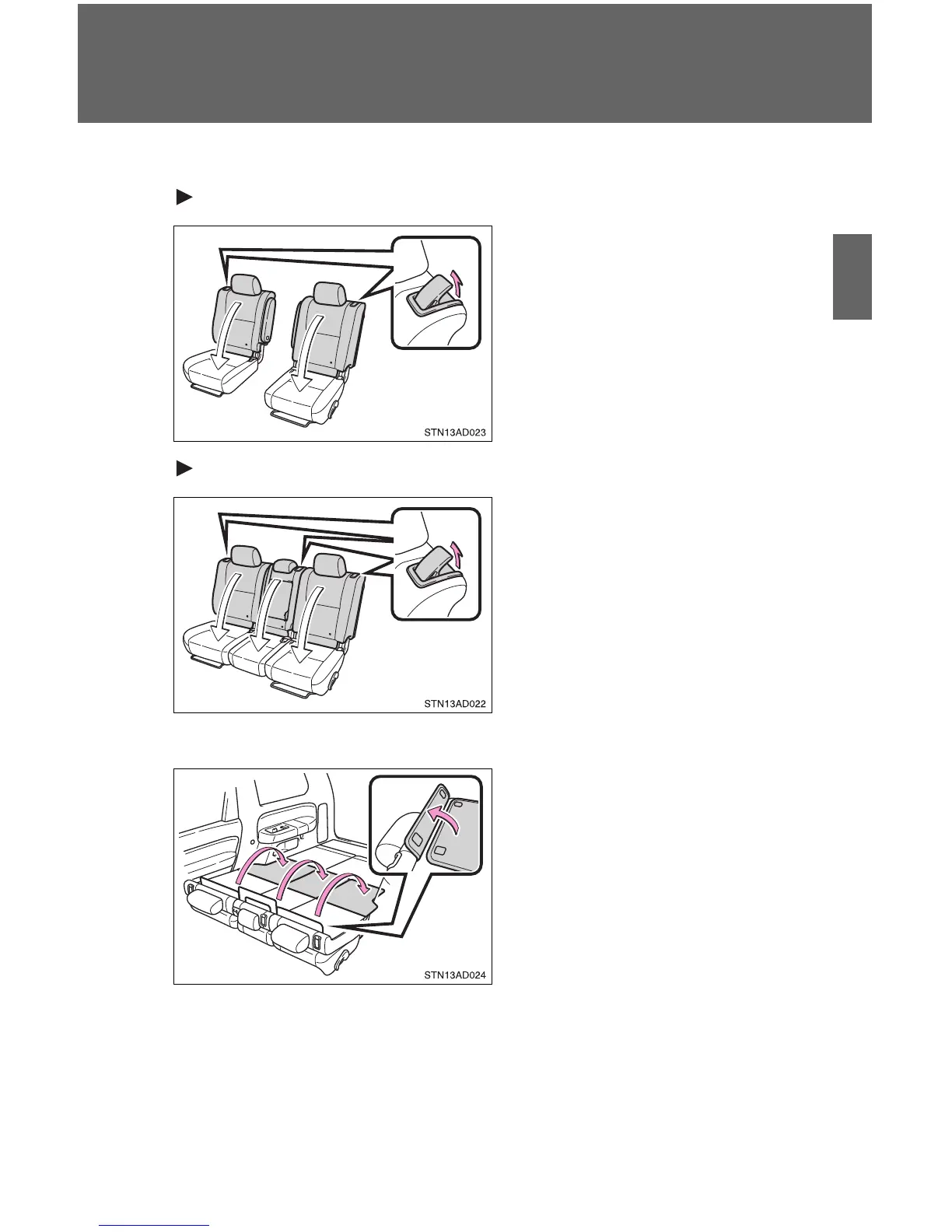 STN13AD023

STN13AD022

STN13AD024