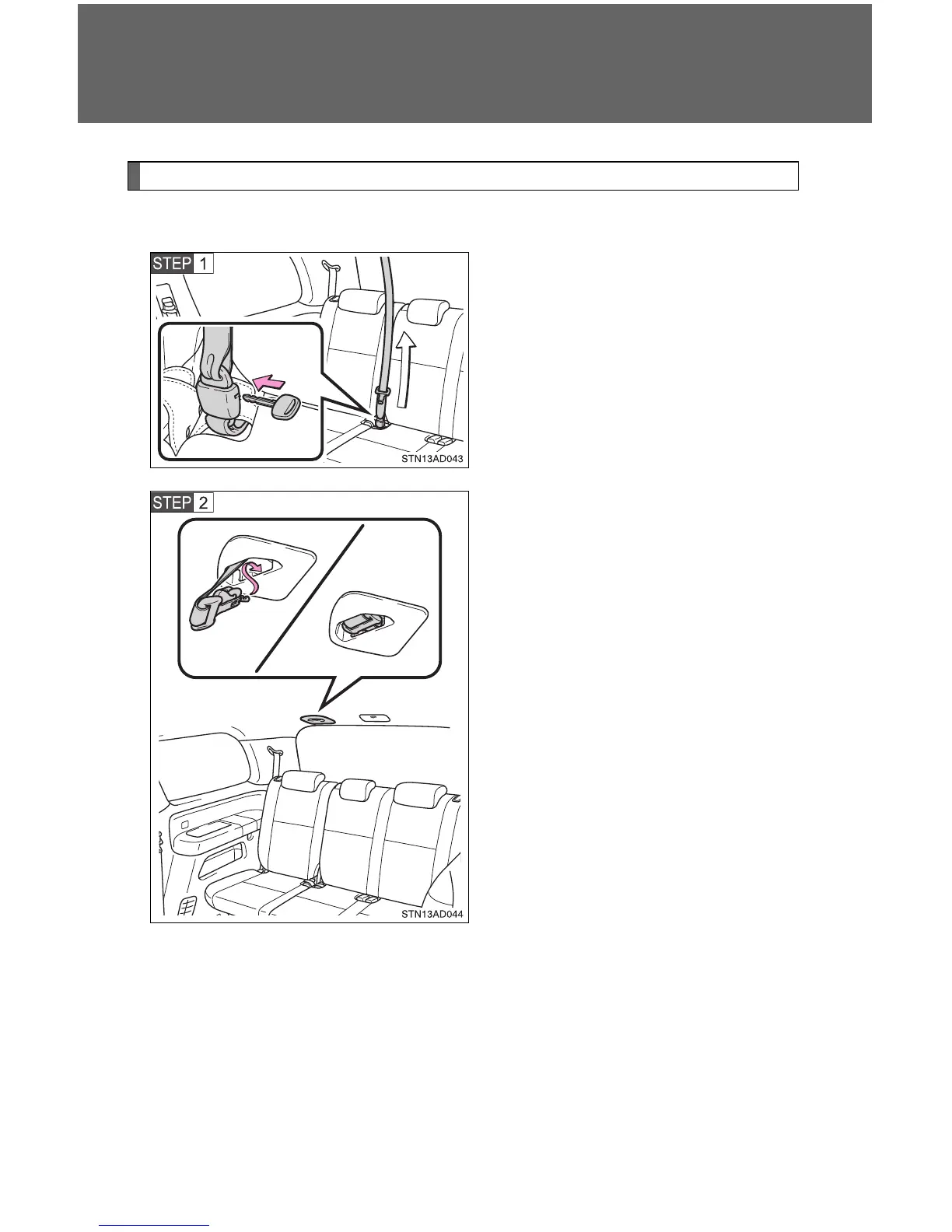 STEP 1

STN13AD043

STEP 2

STN13AD044