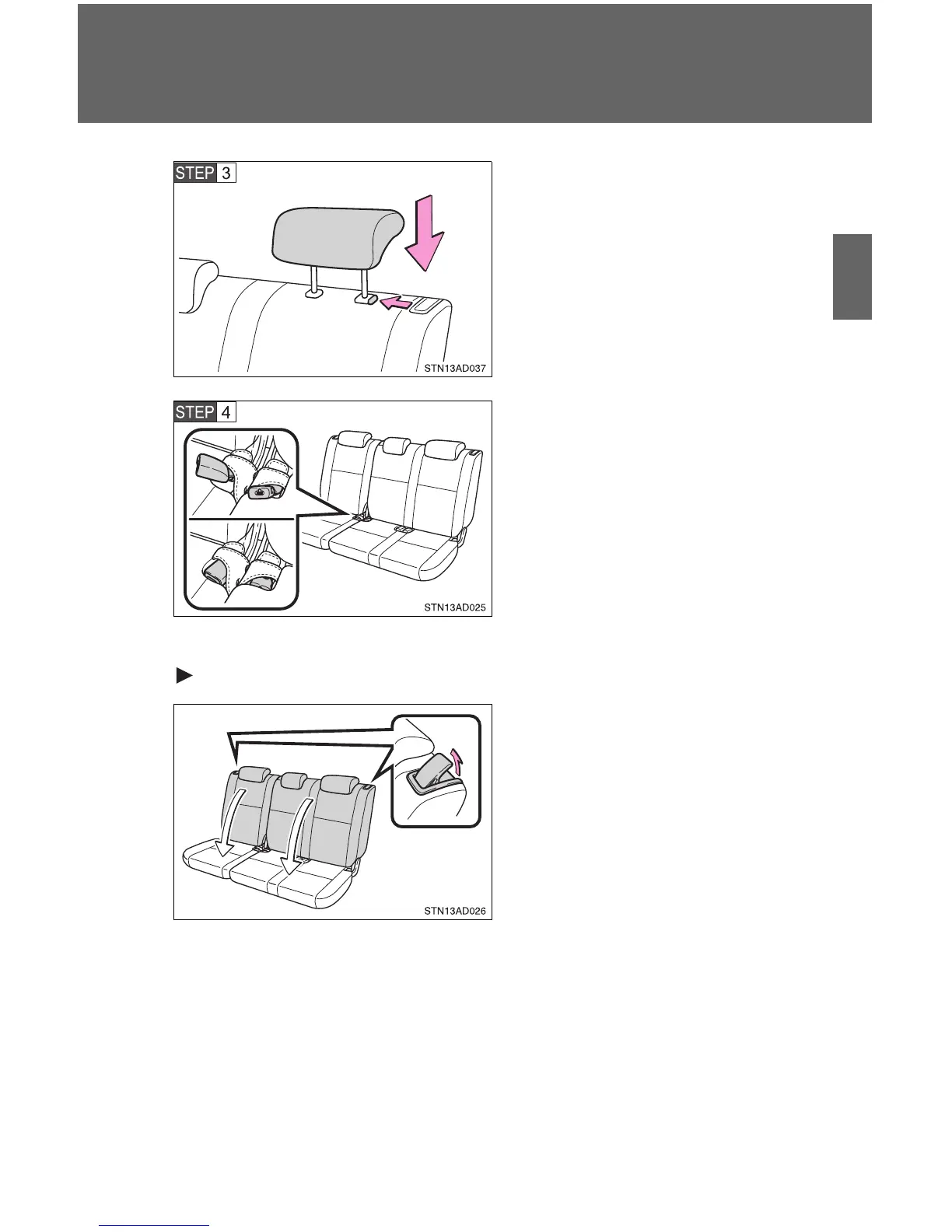 STEP 3

STN13AD037

STEP 4

STN13AD025

STN13AD026