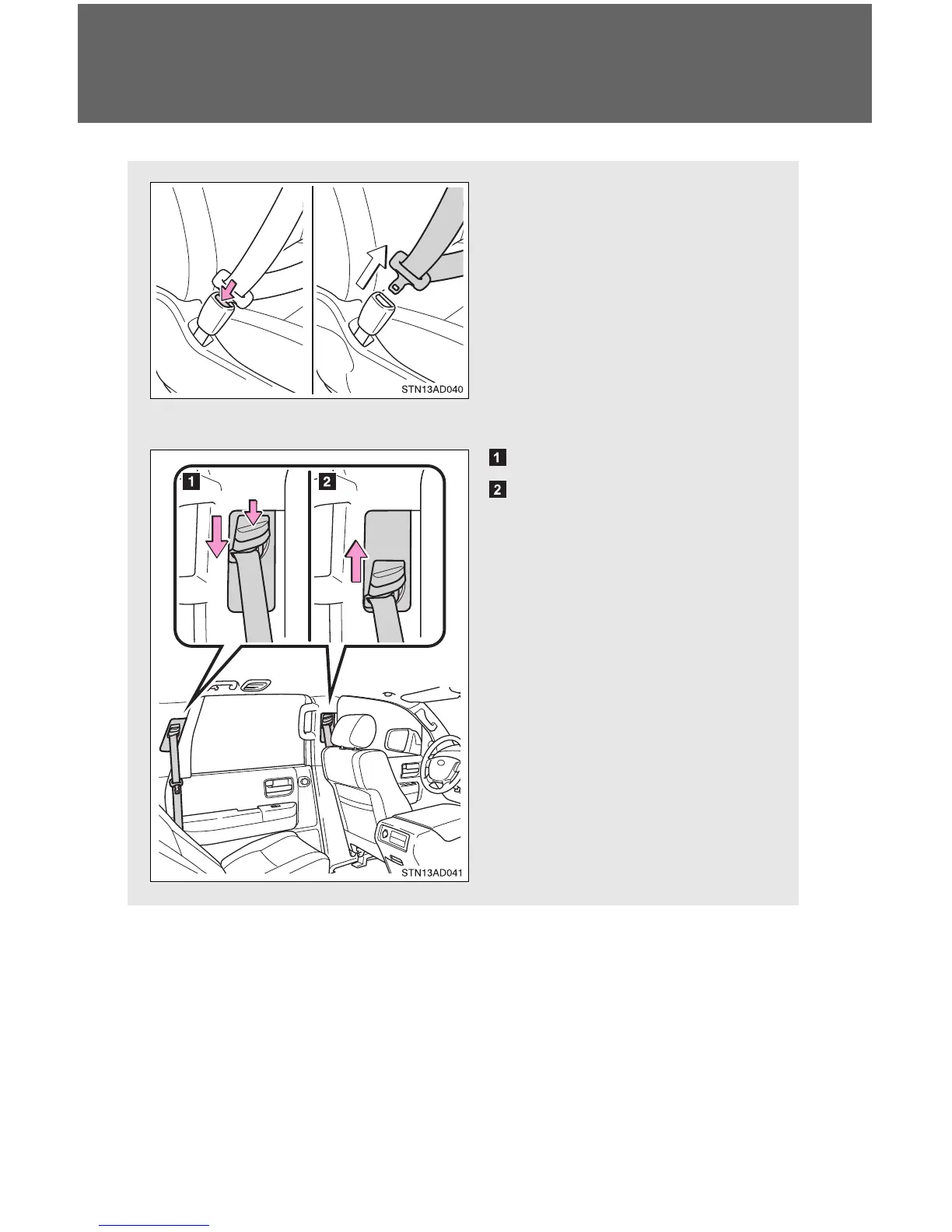 STN13AD040

1

2

1

2

STN13AD041