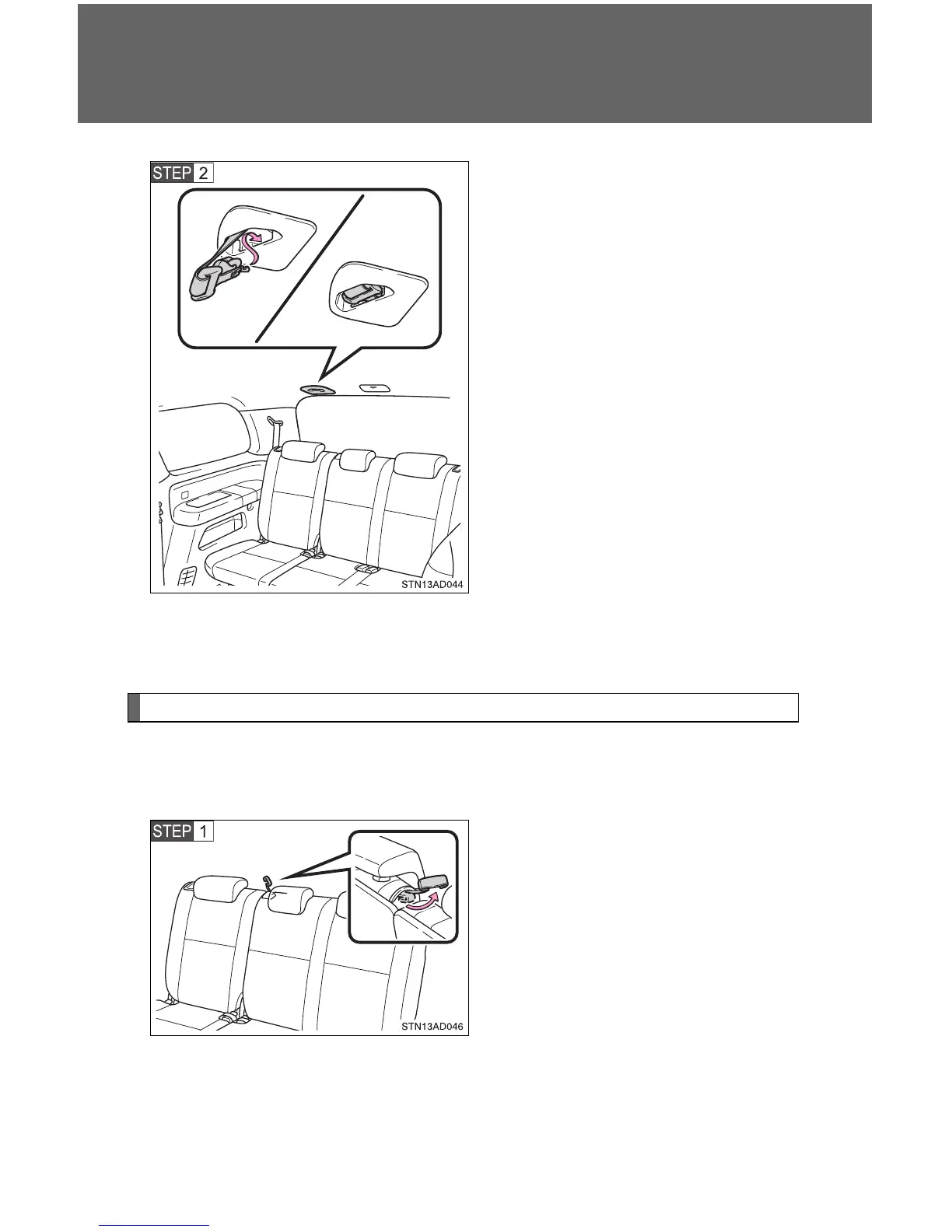 STEP 2

STN13AD044

STEP 1

STN13AD046