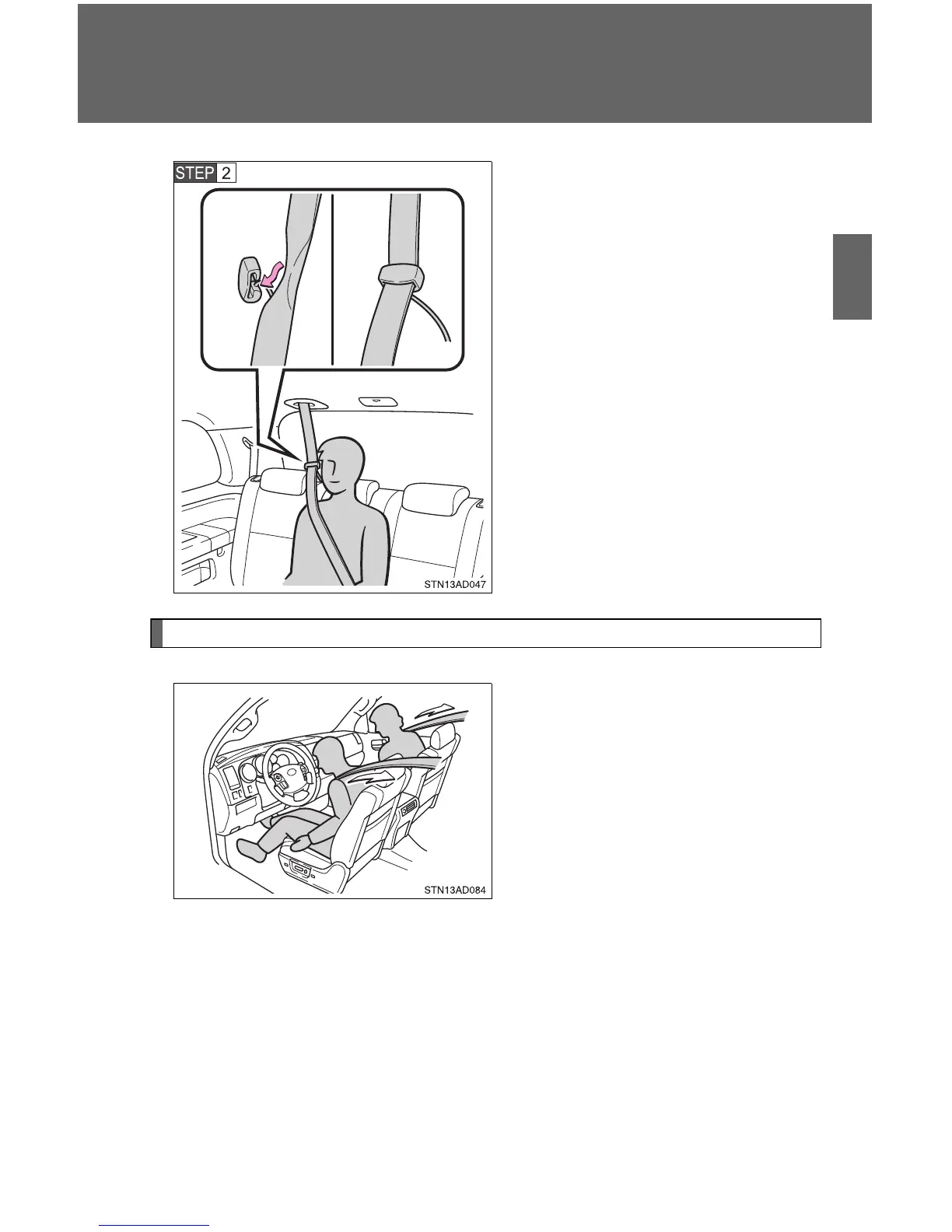 STEP 2

STN13AD047

STN13AD084