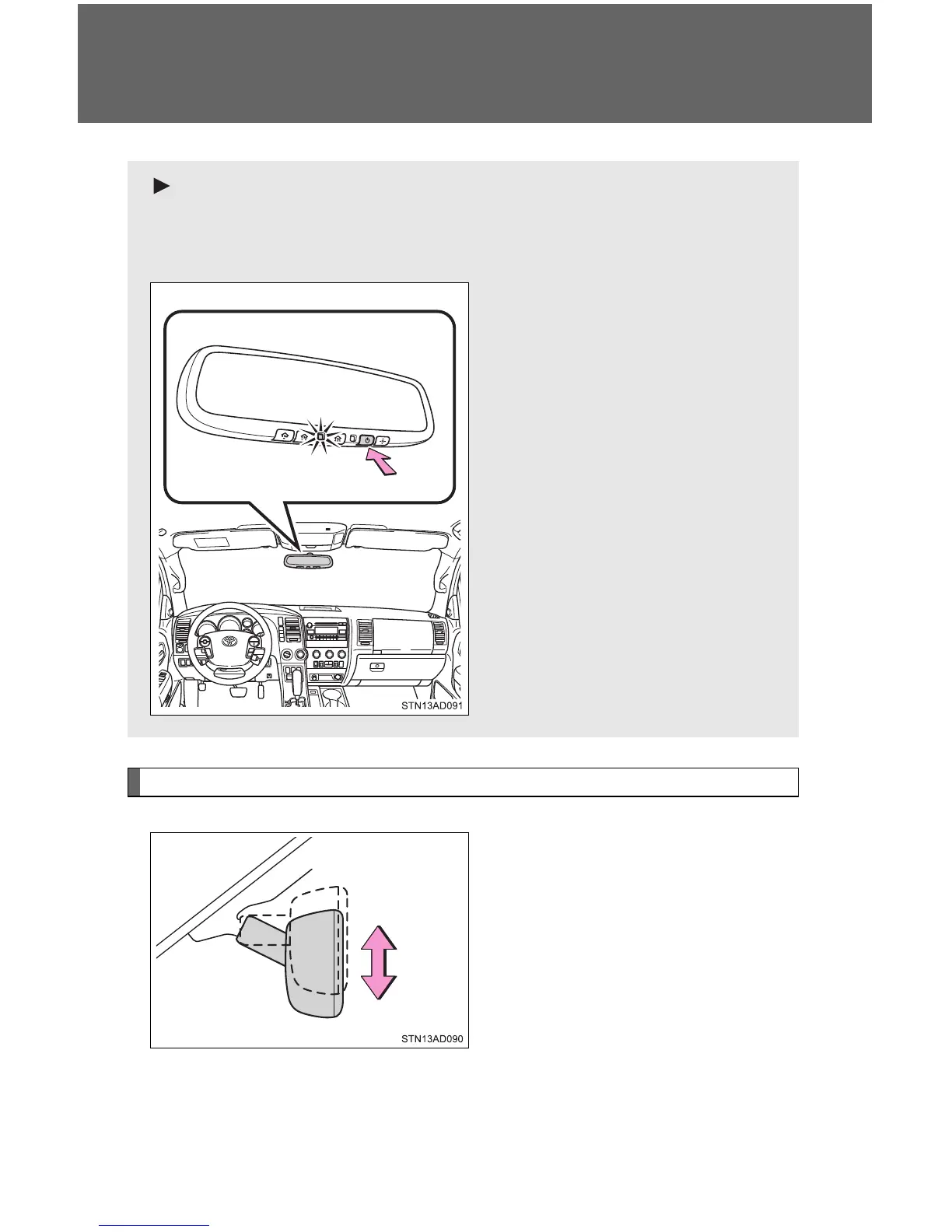 STN13AD091

STN13AD090