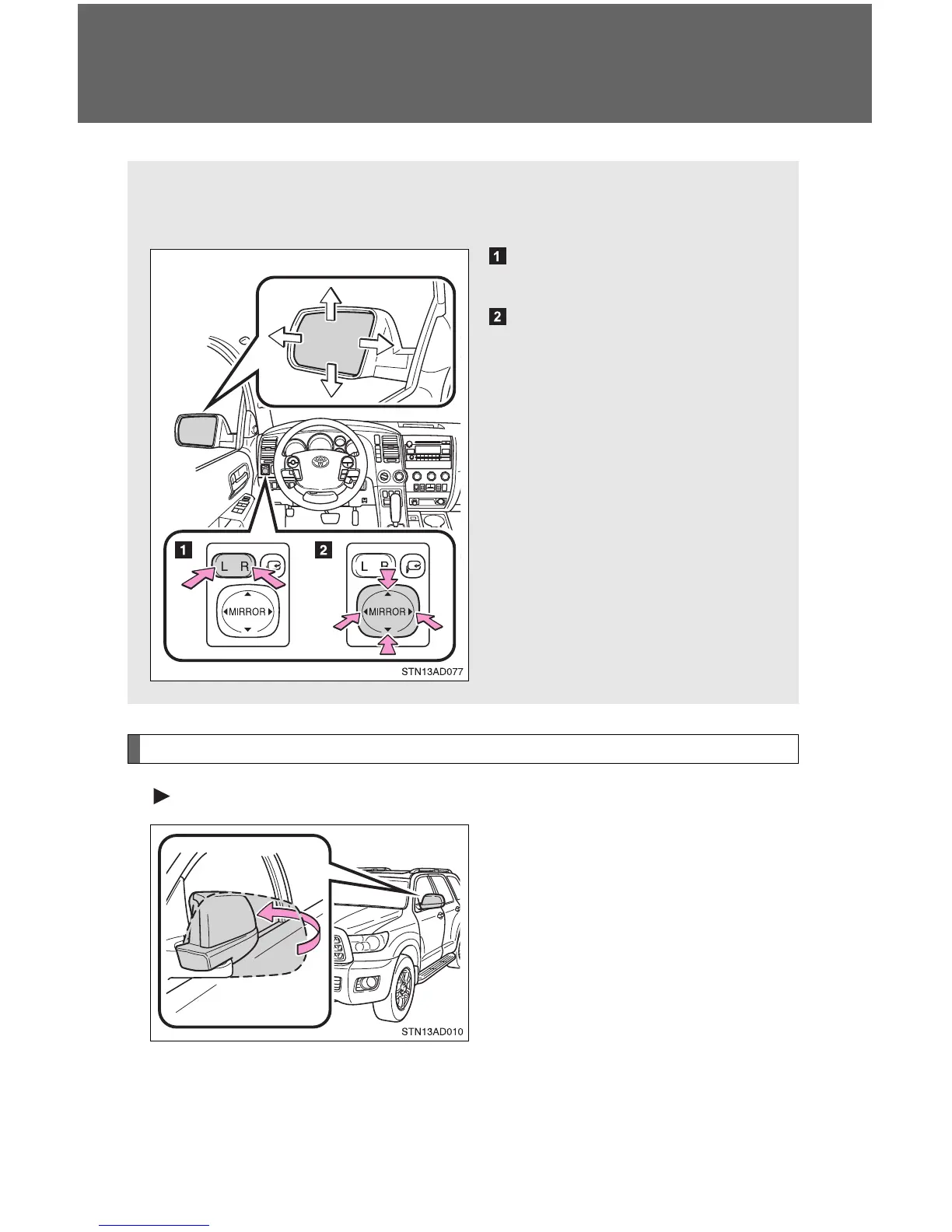 1

2

1

L R

MIRROR

2

L R

MIRROR

STN13AD077

STN13AD010