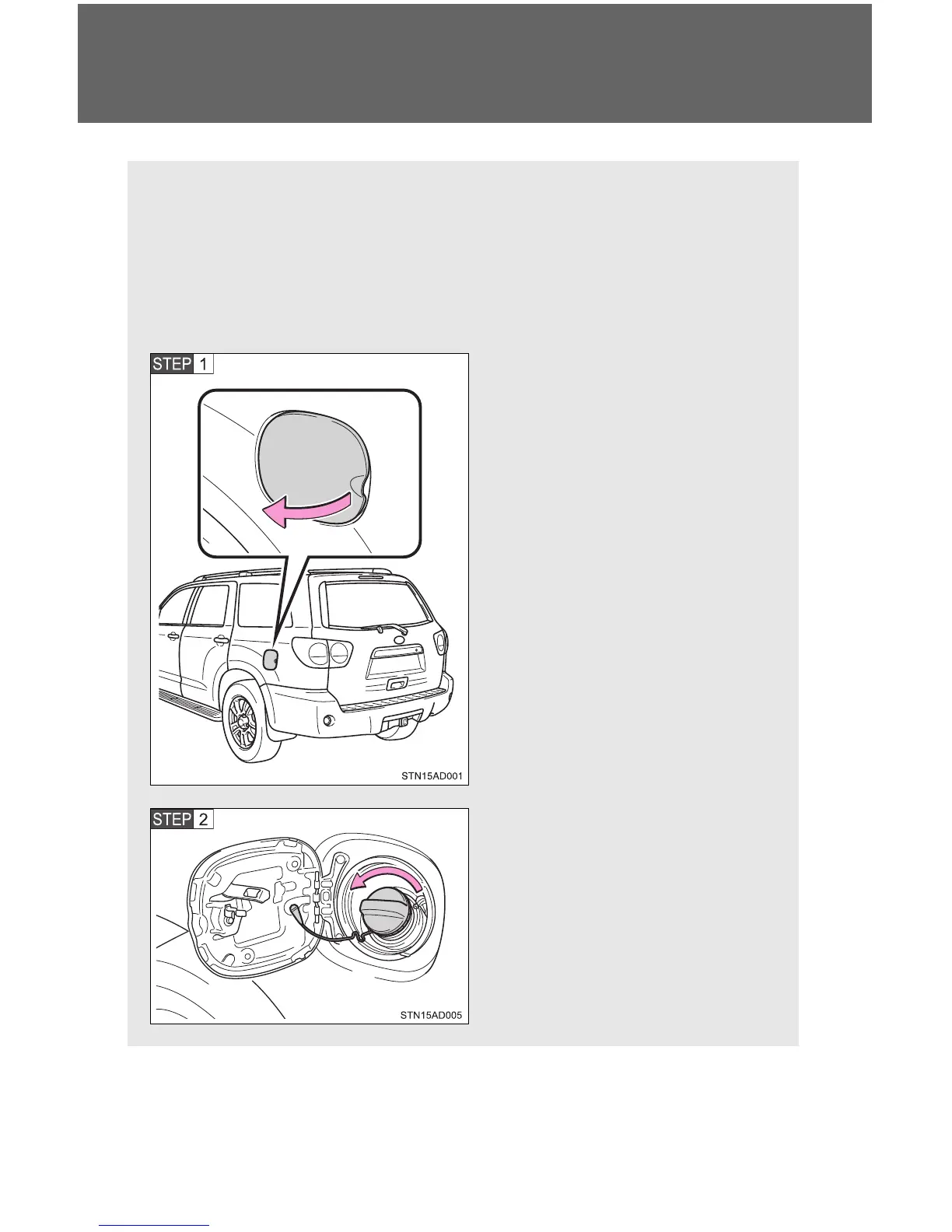 STEP 1

STN15AD001

STEP 2

STN15AD005