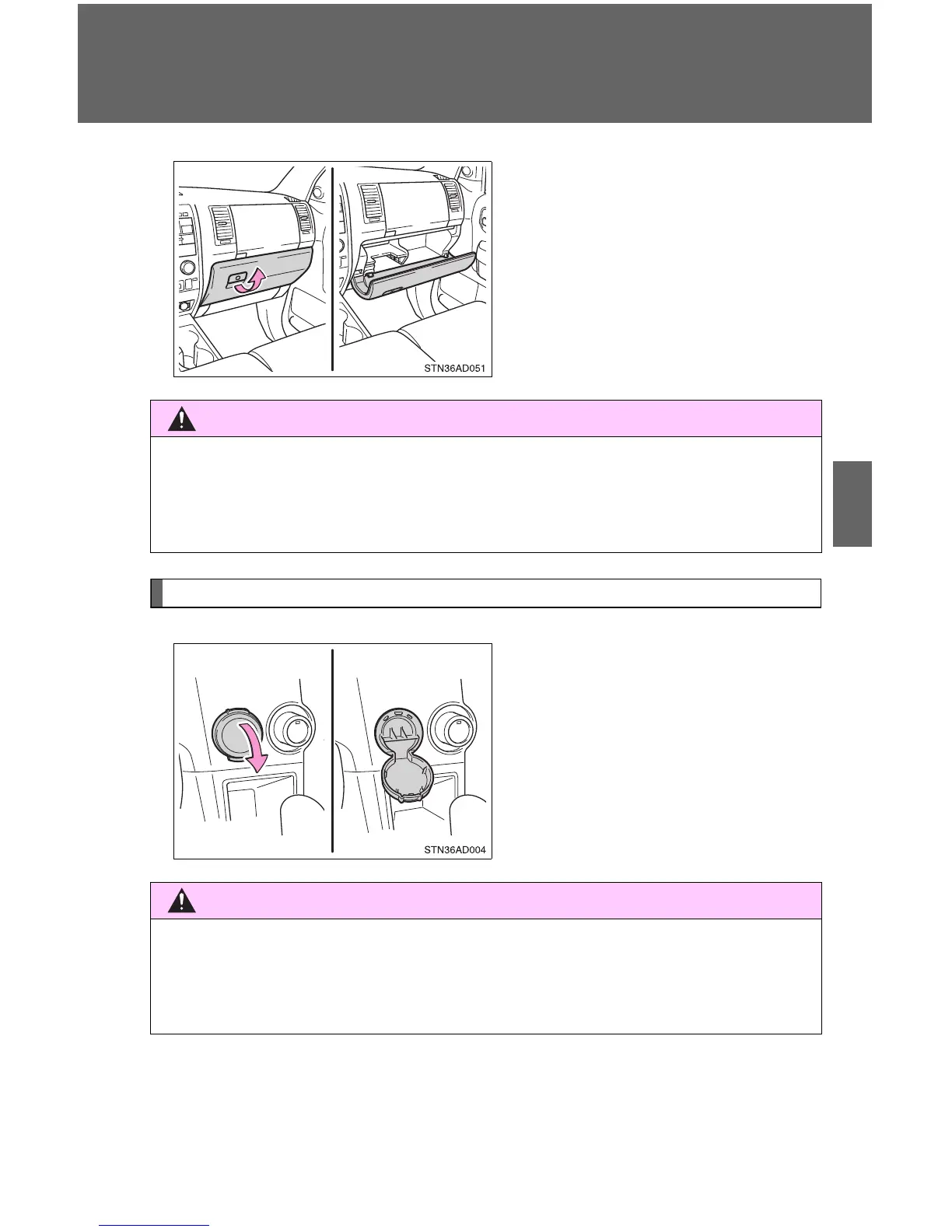 STN36AD051

STN36AD004