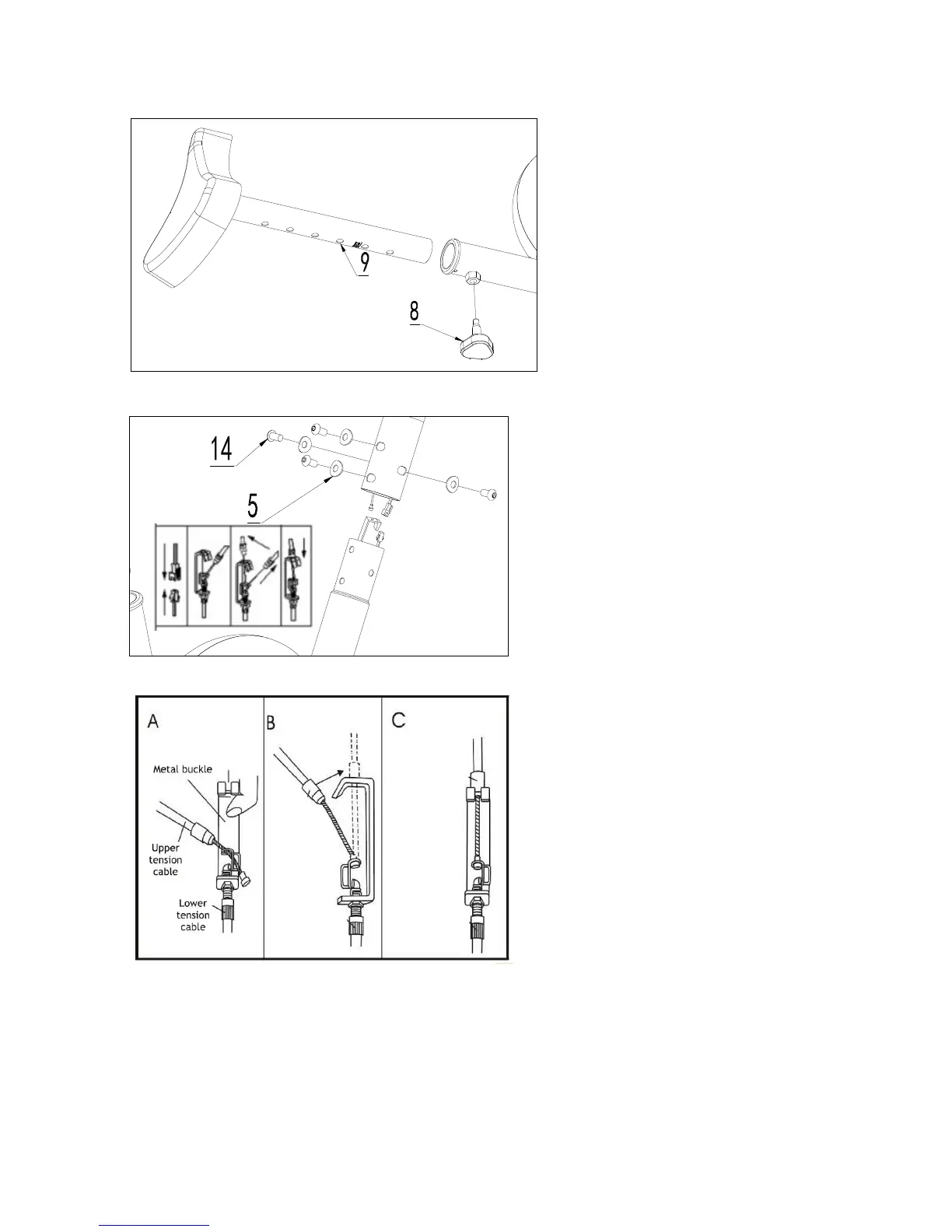 9

8

14

5

A

Metal buckle

Upper tension cable

Lower tension cable

B

C