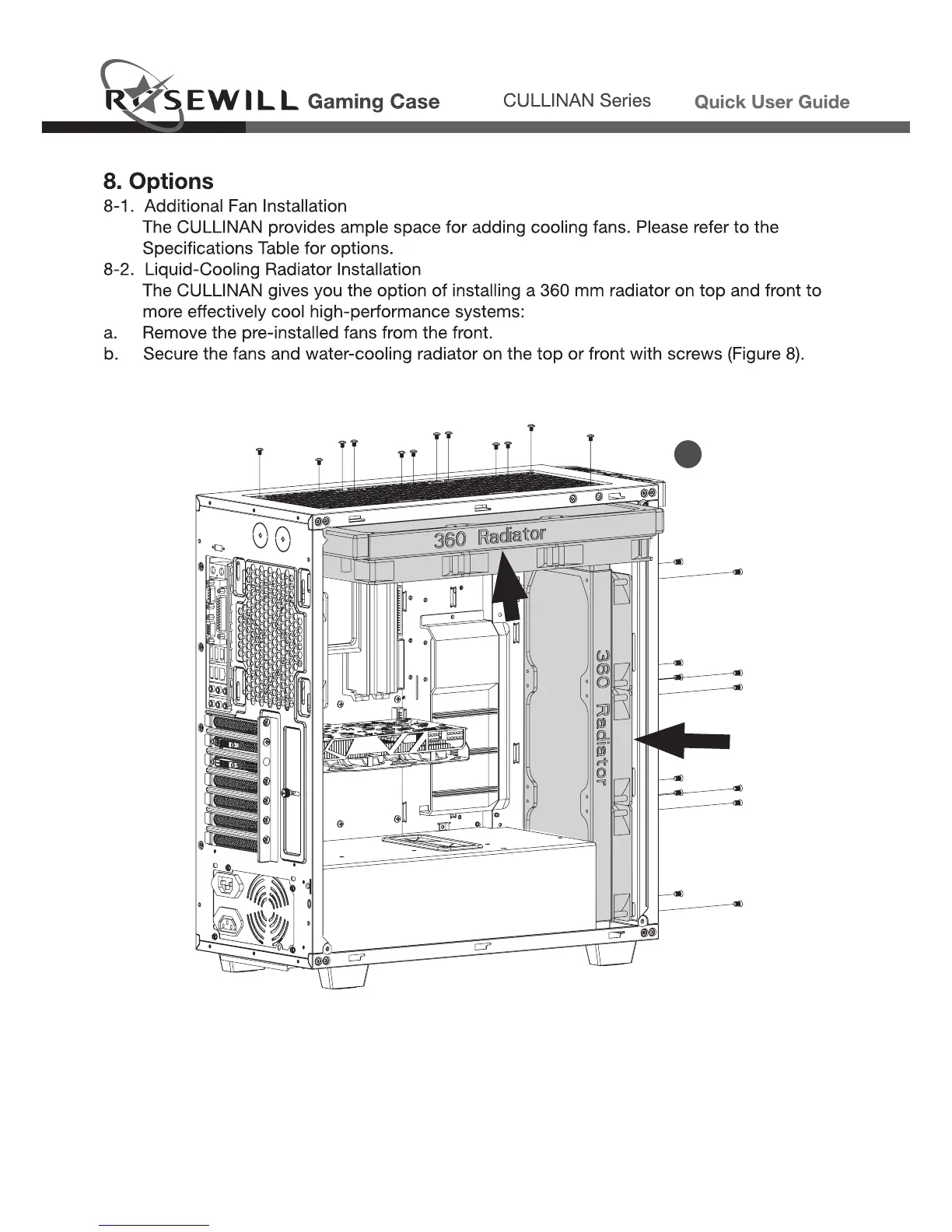 ROSEWILL Gaming Case CULLINAN Series Quick User Guide

8. Options

8-1. Additional Fan Installation
The CULLINAN provides ample space for adding cooling fans. Please refer to the Specifications Table for options.

8-2. Liquid-Cooling Radiator Installation
The CULLINAN gives you the option of installing a 360 mm radiator on top and front to more effectively cool high-performance systems:

a. Remove the pre-installed fans from the front.

b. Secure the fans and water-cooling radiator on the top or front with screws (Figure 8).

360 Radiator

360 Radiator