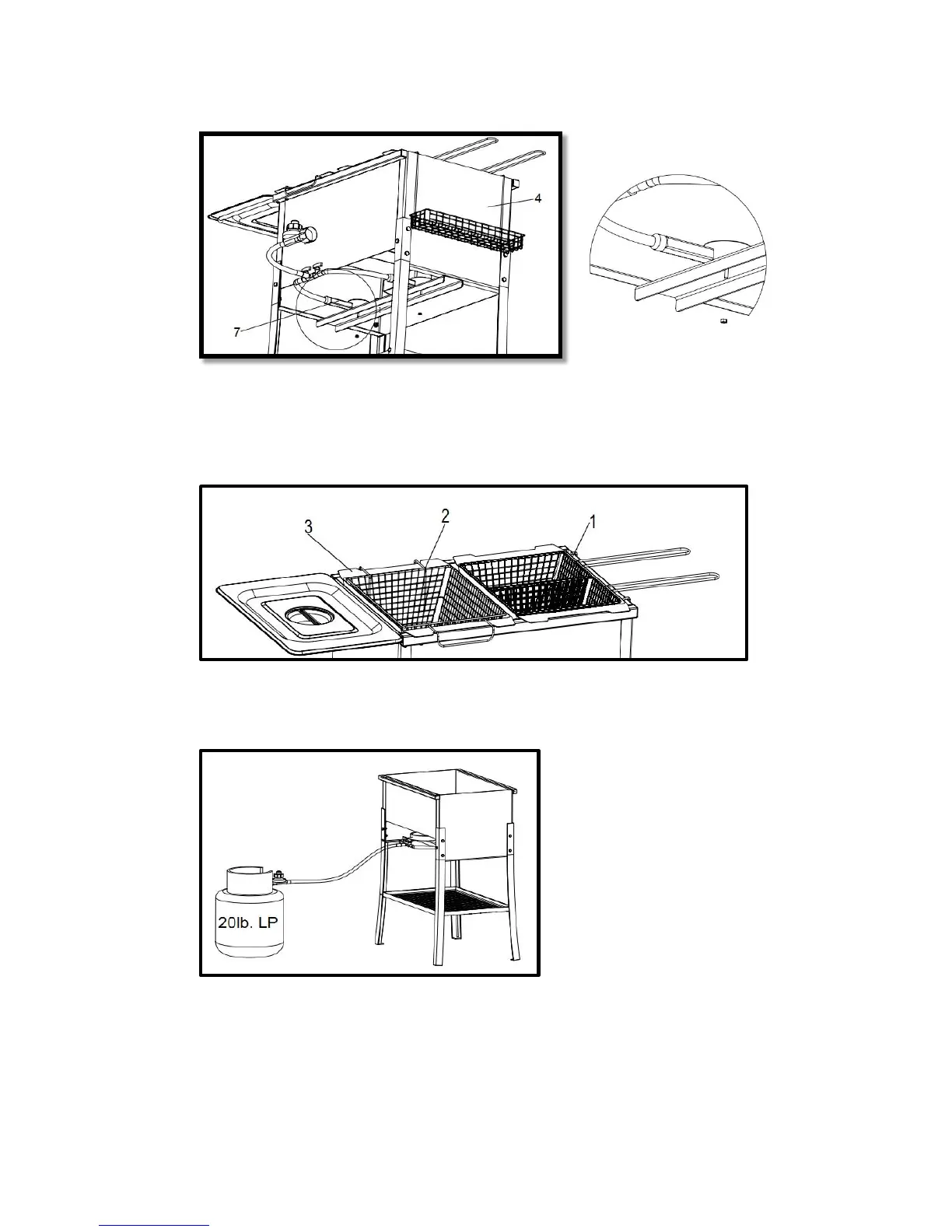 4

7

3

2

1

20lb. LP