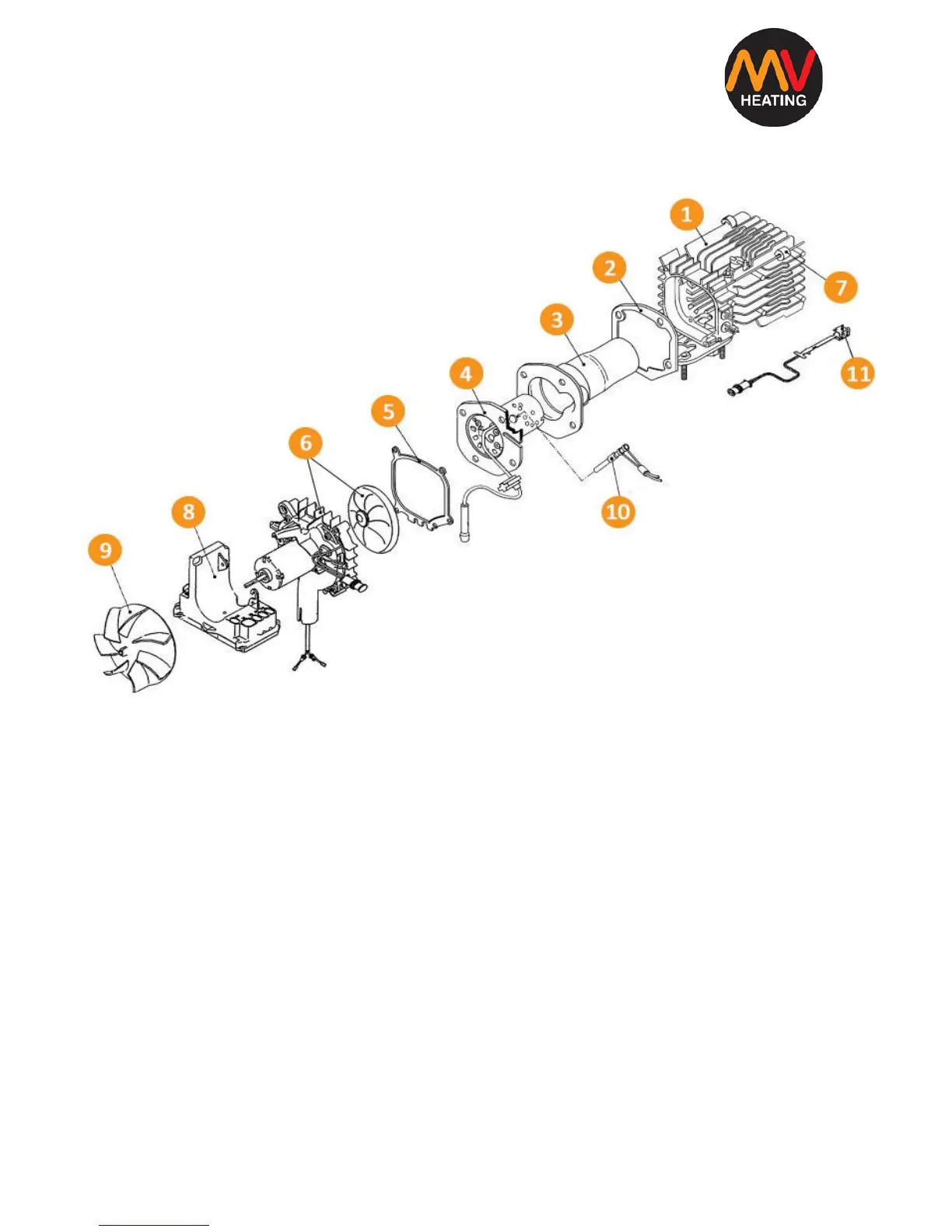 MV
HEATING

1
2
7
3
11
4
5
6
10
8
9