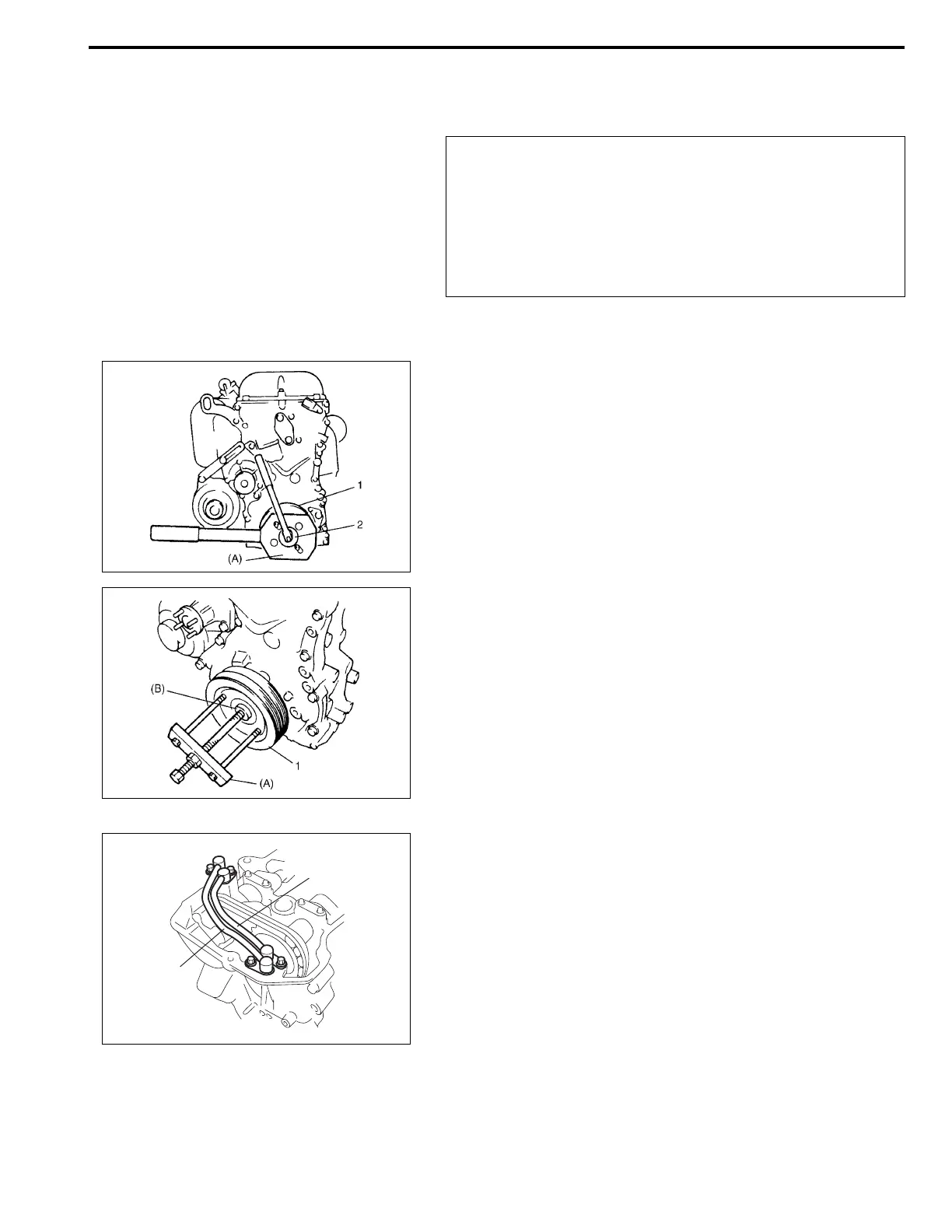 1
2
(A)

(B)
1
(A)