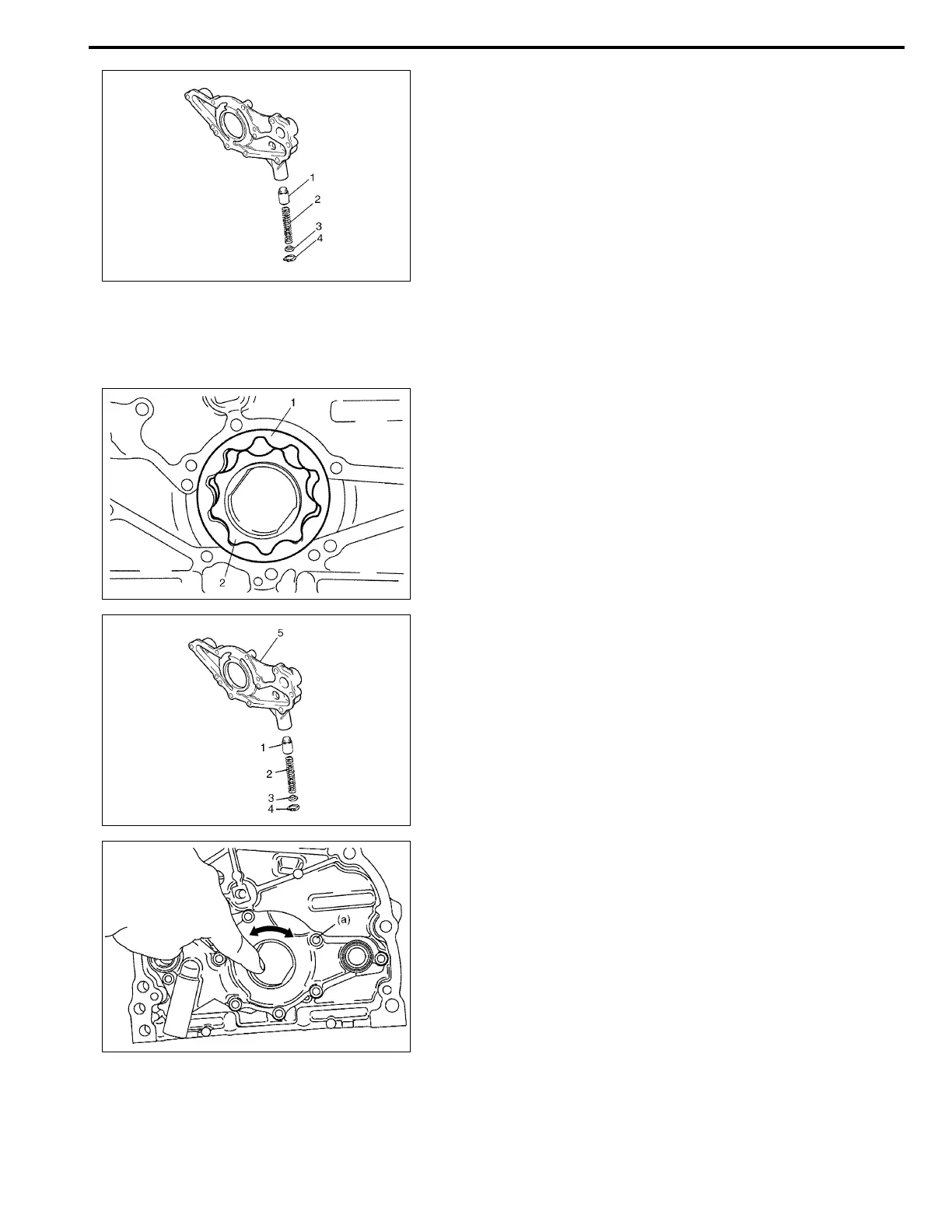 1
2
3
4

1
2

5
1
2
3
4

(a)