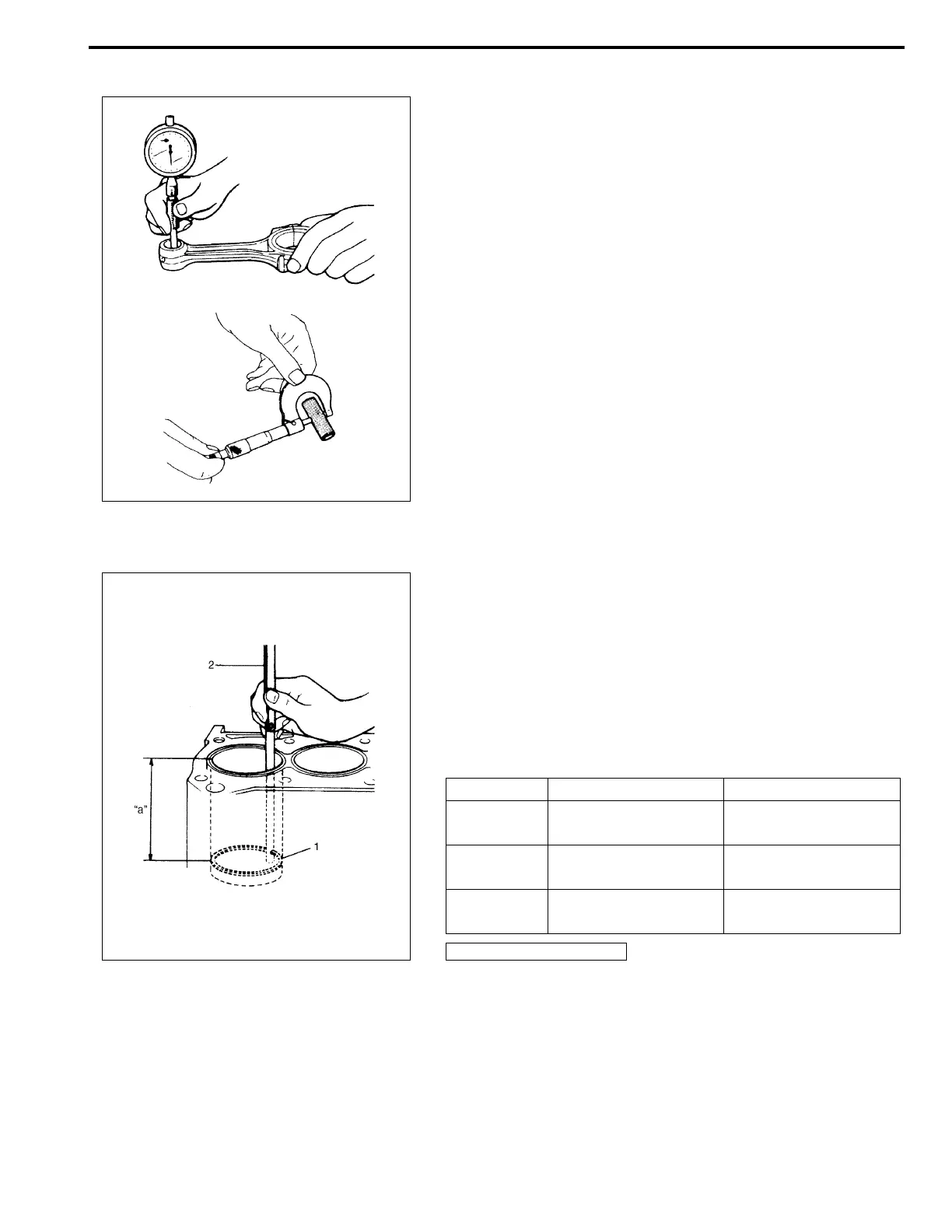 2

"a"

1