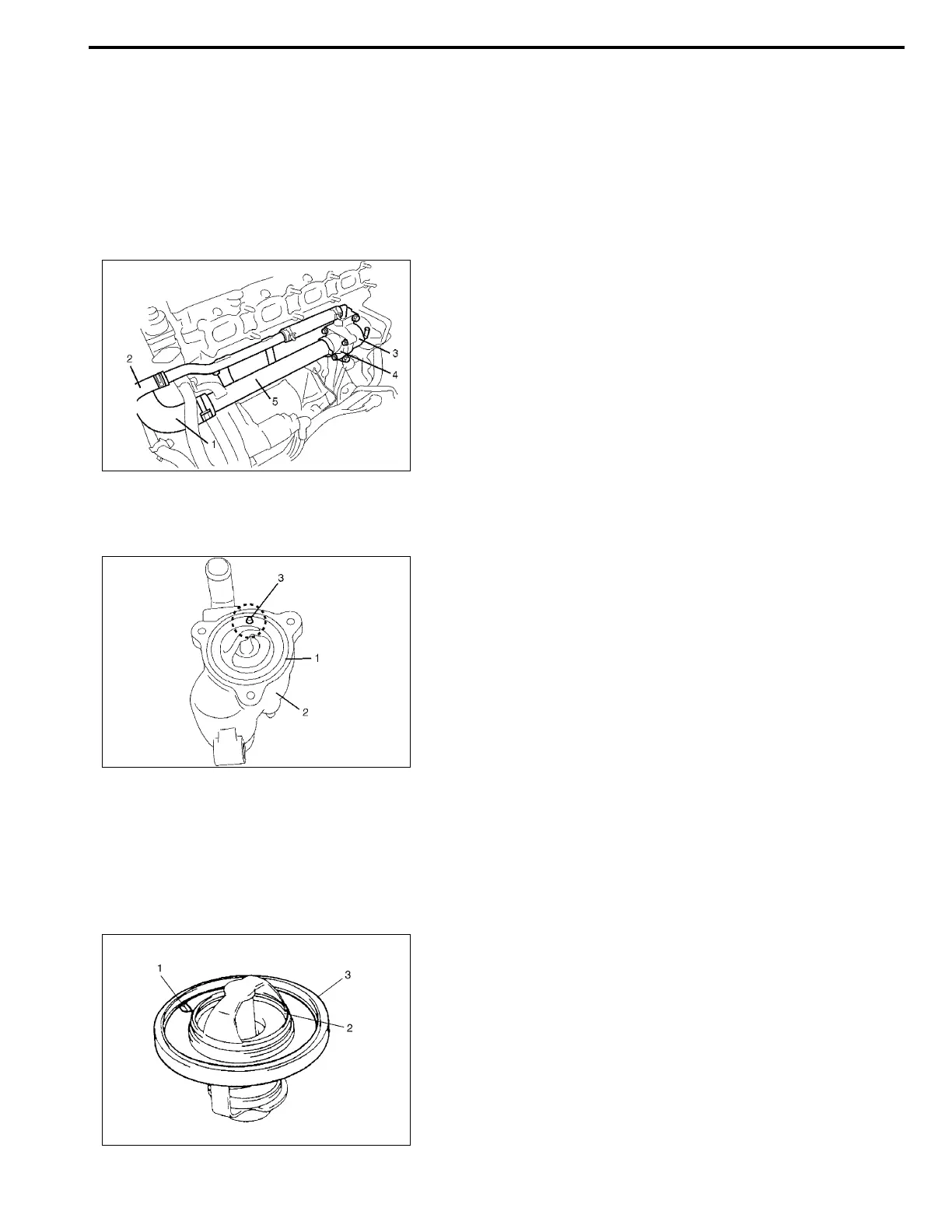 2
3
4
5
1

3
1
2

1
3
2