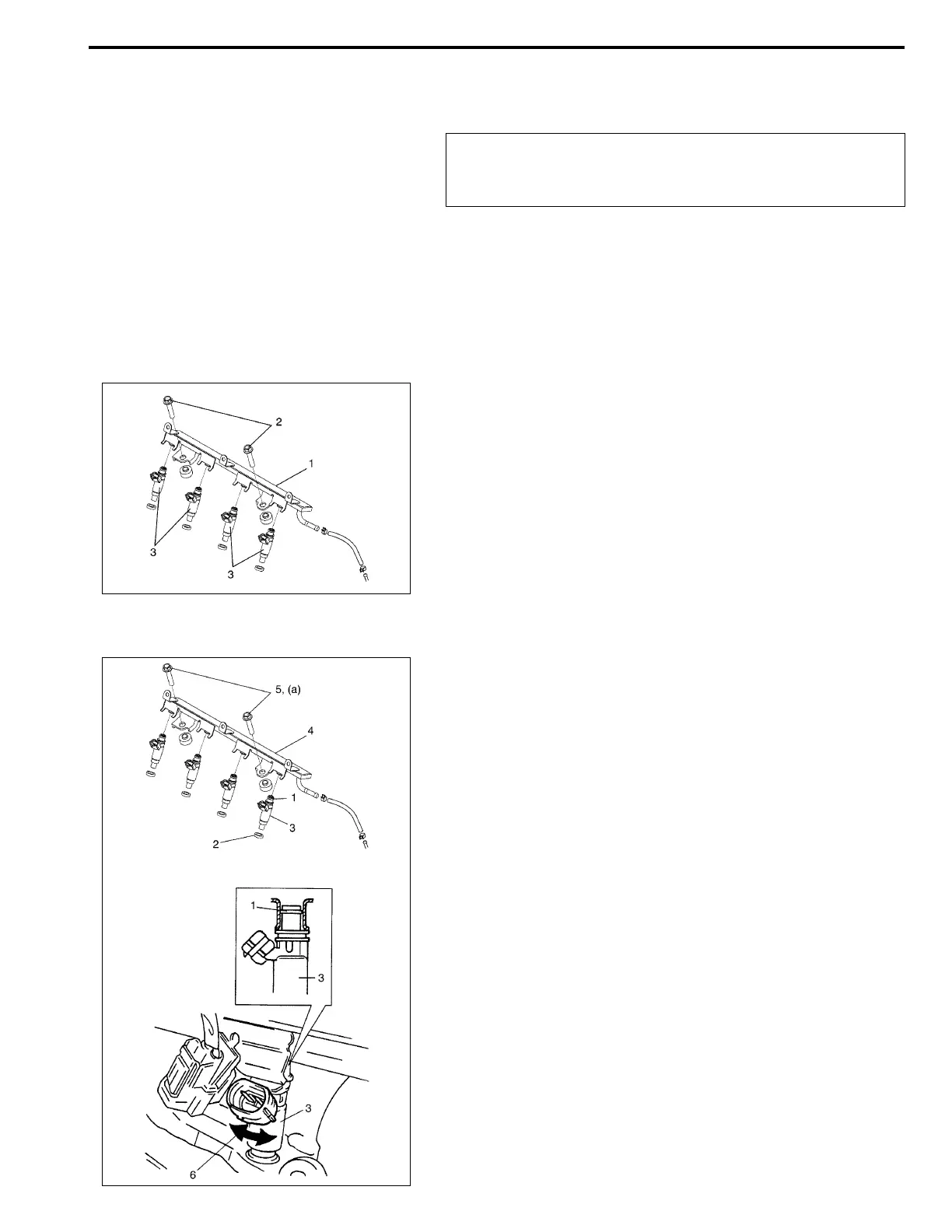 2

1

3

3

5, (a)

4

1

3

2

1

3

3

6