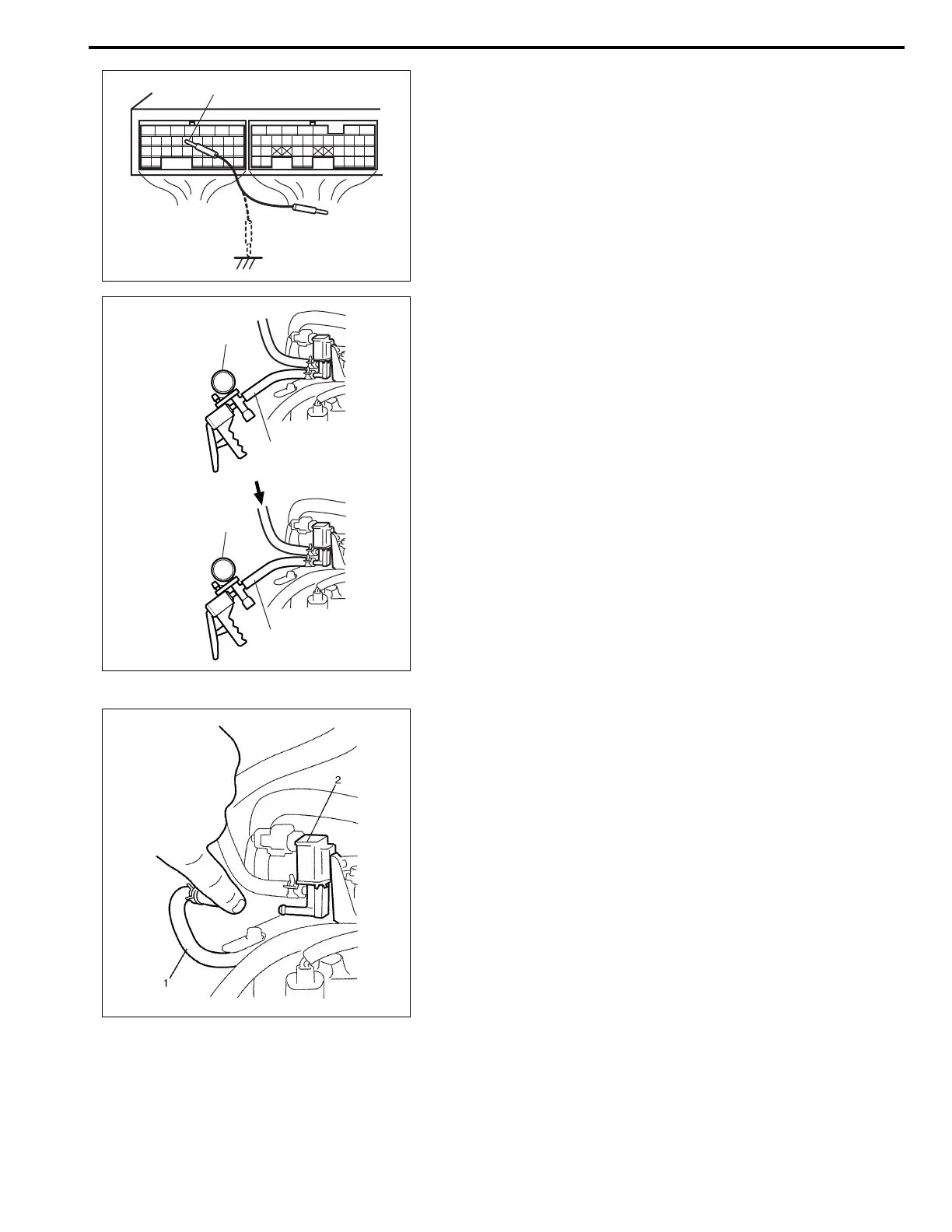 2

1