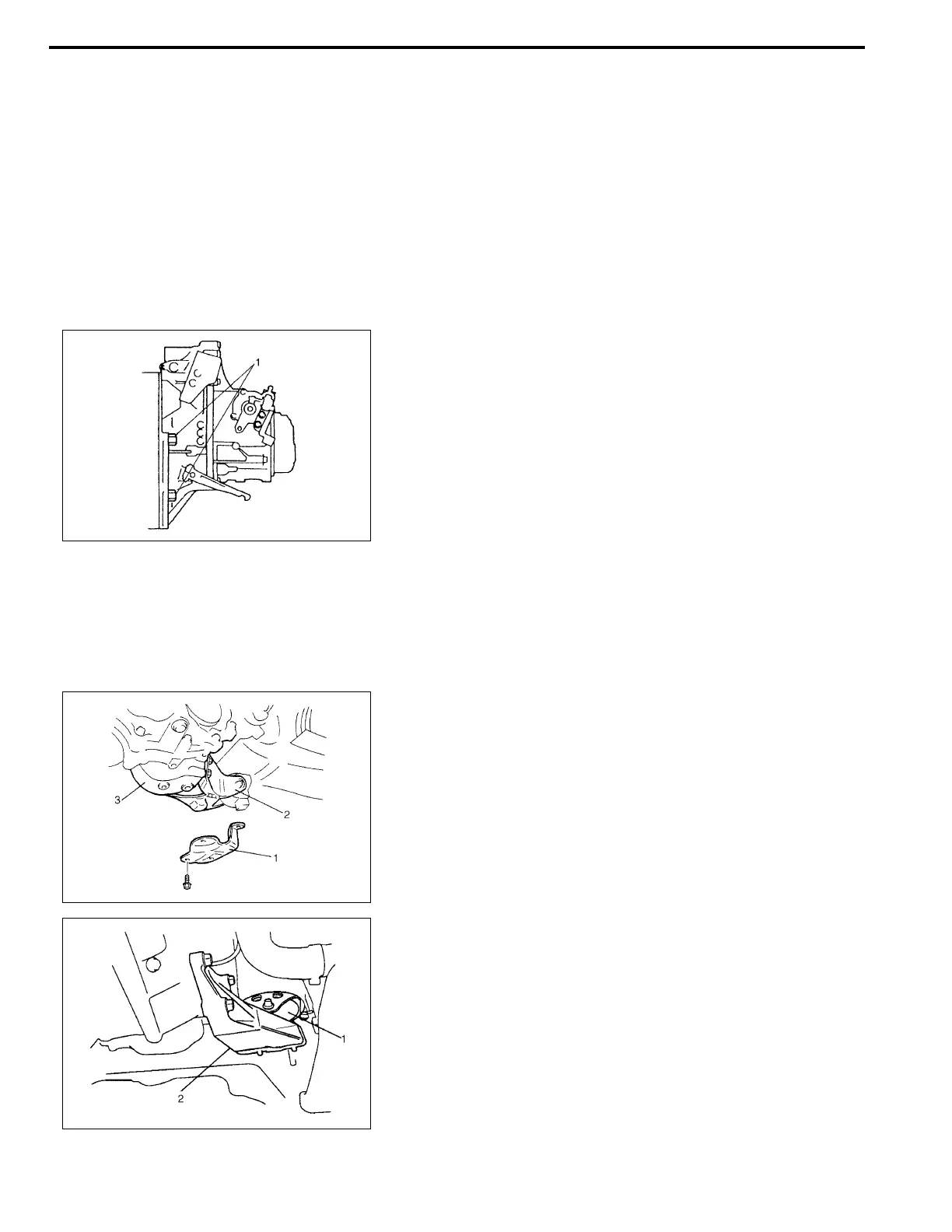 1

3

2

1

1

2