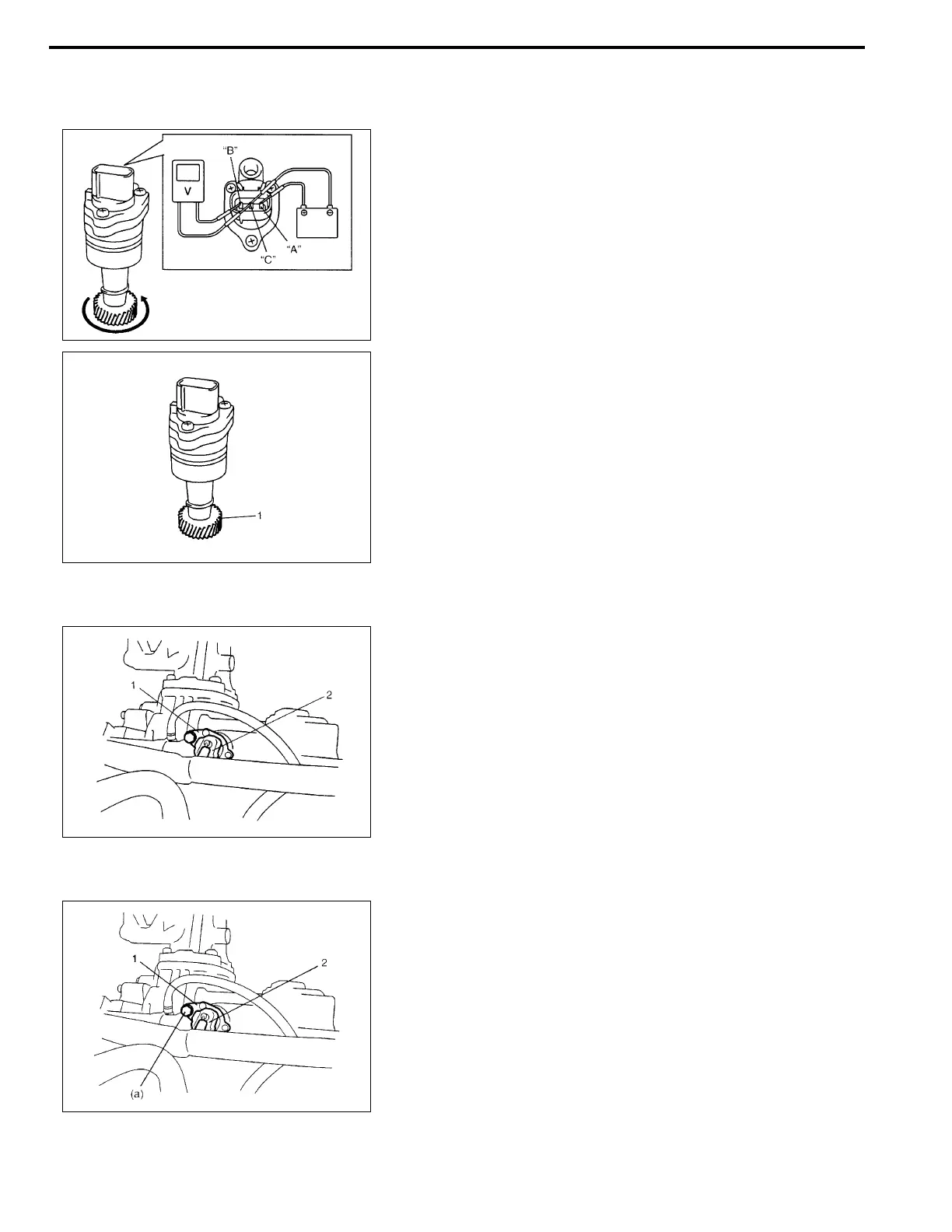 "B"

V

"A"

"C"

1

1

2

1

2

(a)