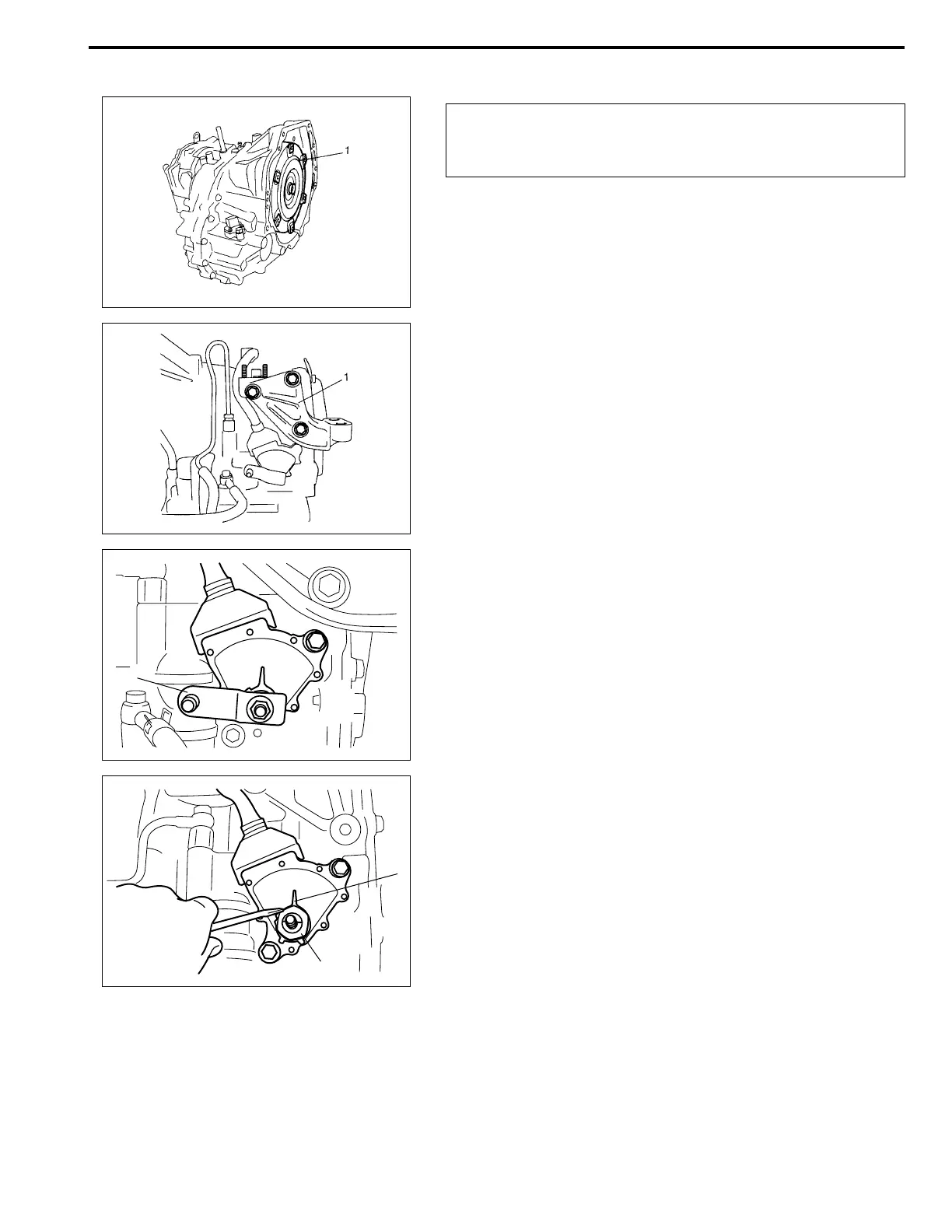 1

1